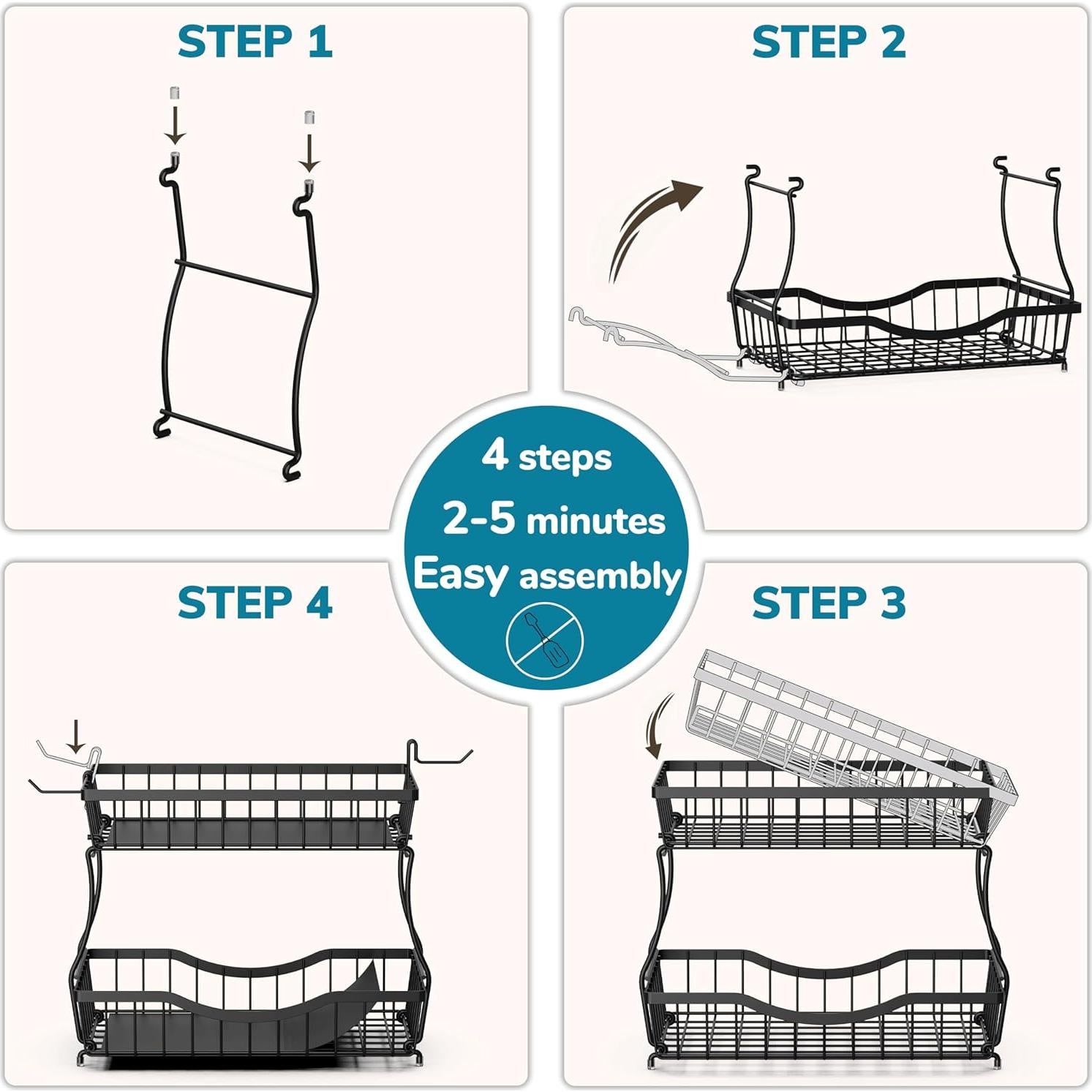 STEP 1

STEP 2

4 steps
2-5 minutes
Easy assembly

STEP 4

STEP 3