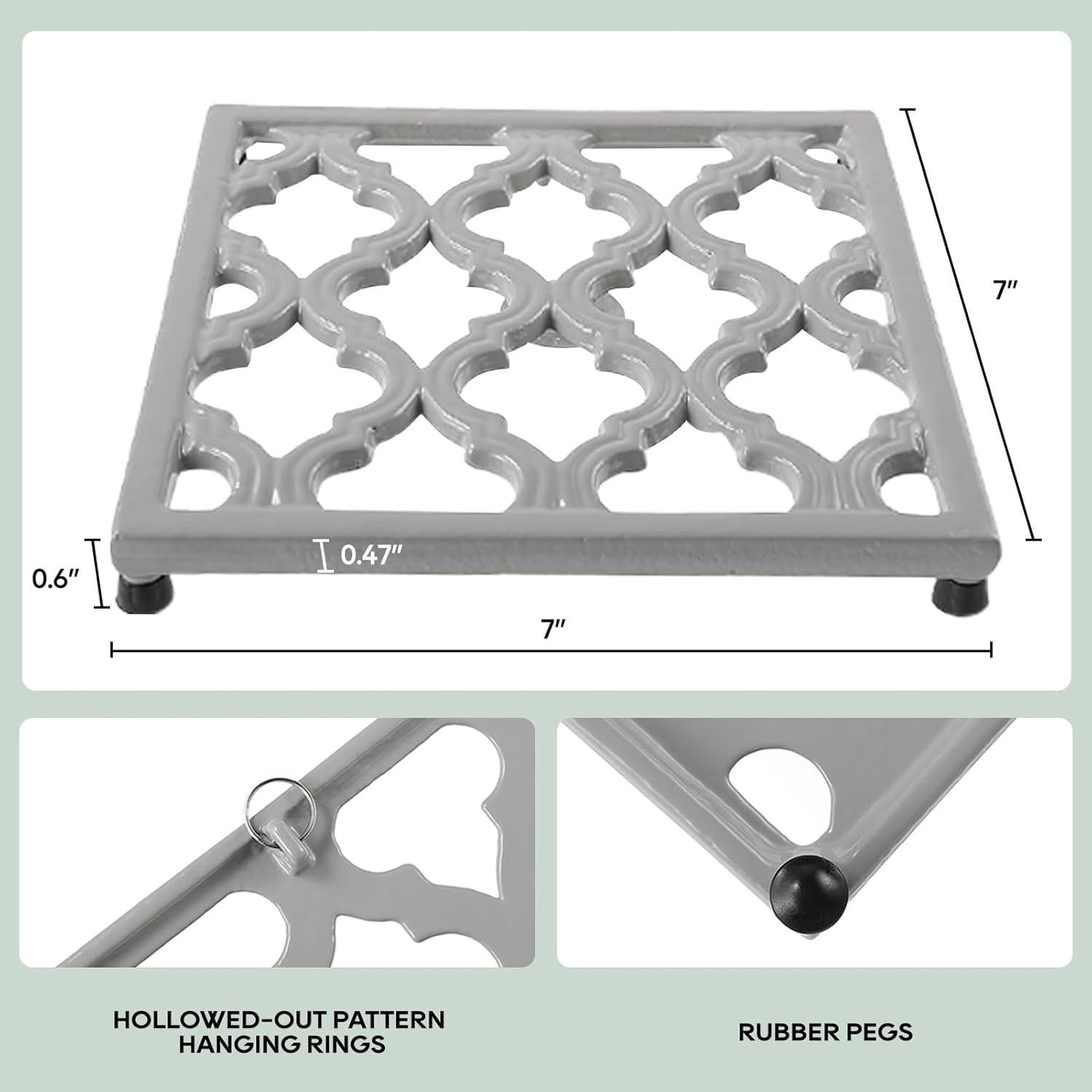 7″

0.47″

0.6″

7″

HOLLOWED-OUT PATTERN
HANGING RINGS

RUBBER PEGS