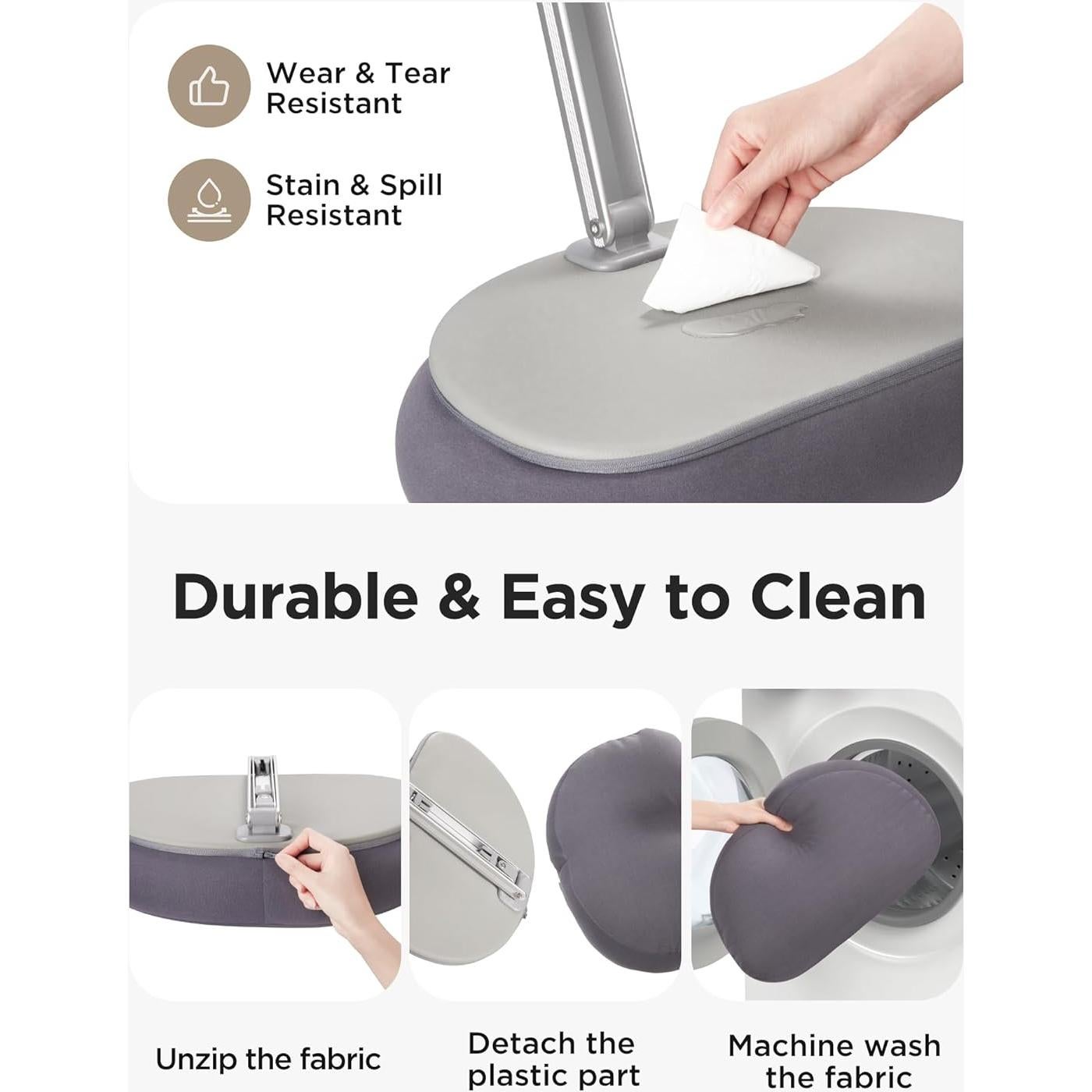 Wear & Tear Resistant

Stain & Spill Resistant

Durable & Easy to Clean

Unzip the fabric

Detach the plastic part

Machine wash the fabric