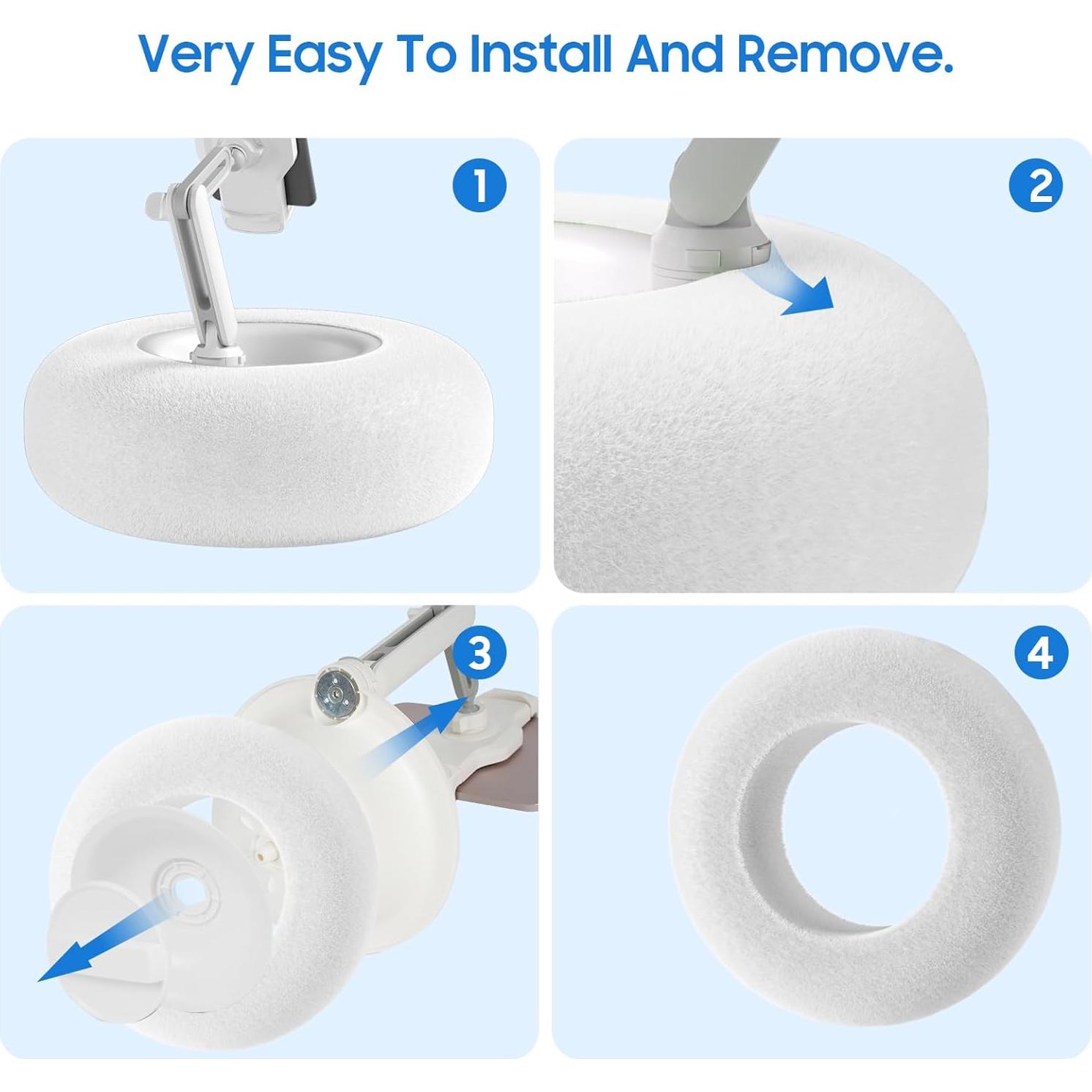 Very Easy To Install And Remove.

1

2

3

4