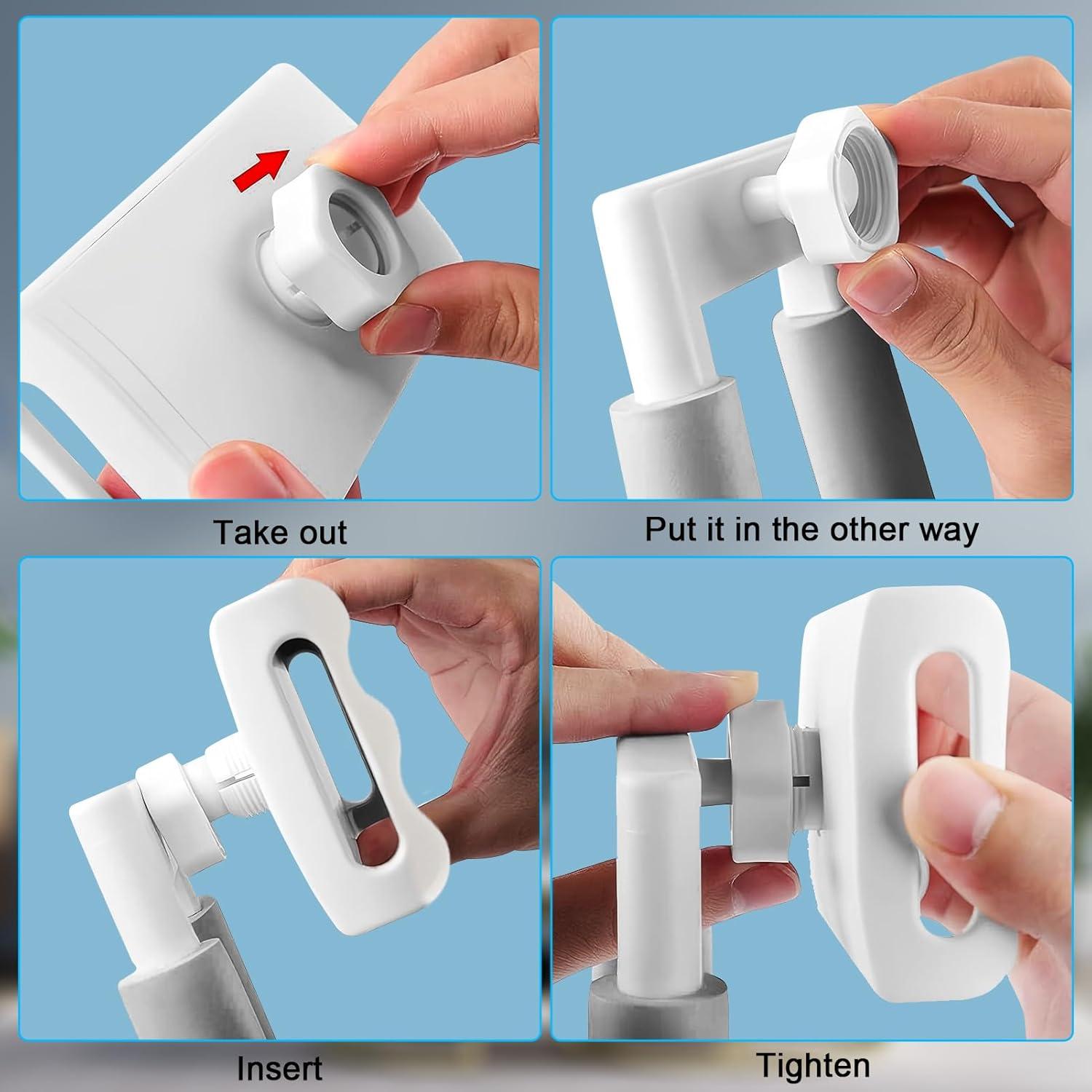 Take out

Put it in the other way

Insert

Tighten