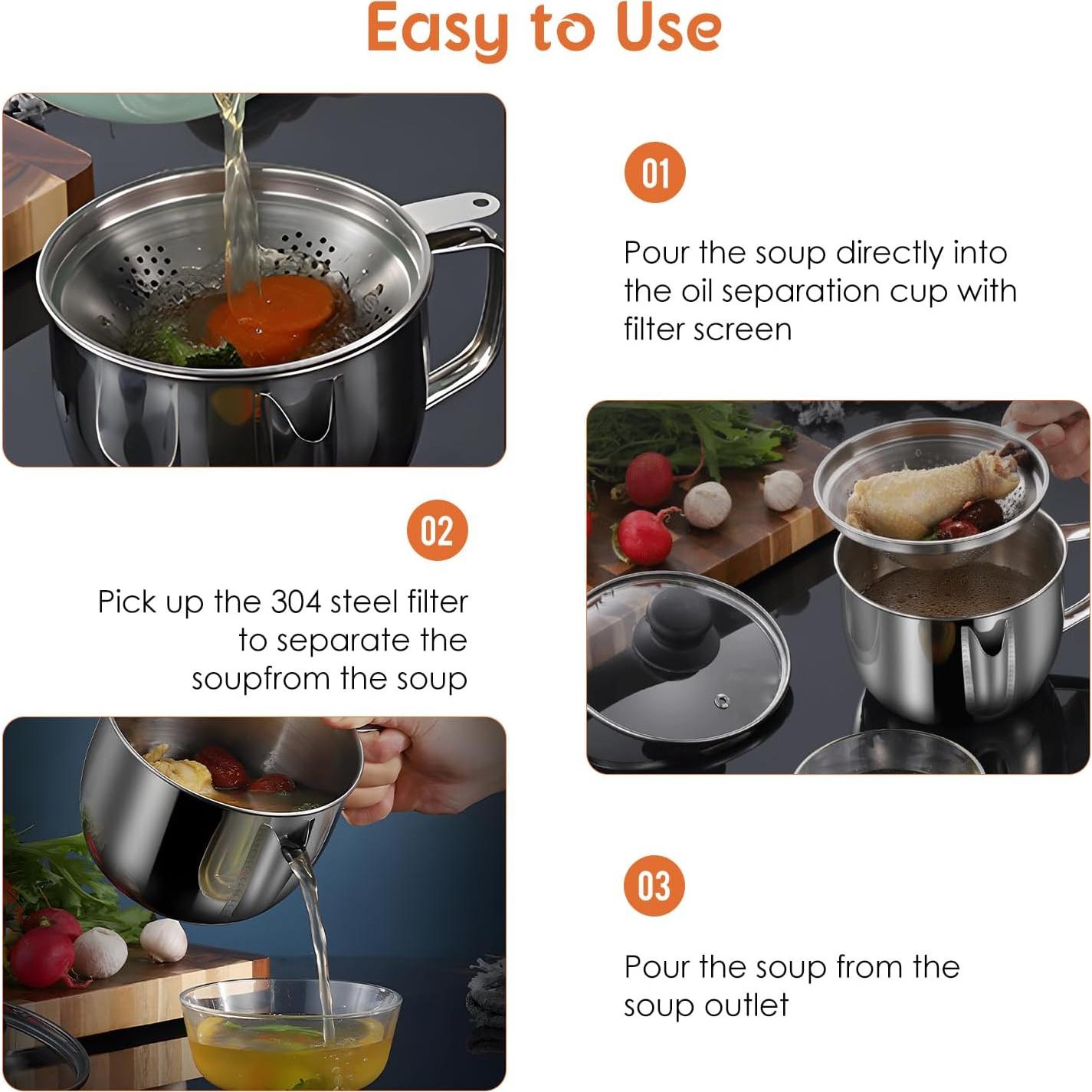 Easy to Use

01

Pour the soup directly into the oil separation cup with filter screen

02

Pick up the 304 steel filter to separate the soupfrom the soup

03

Pour the soup from the soup outlet