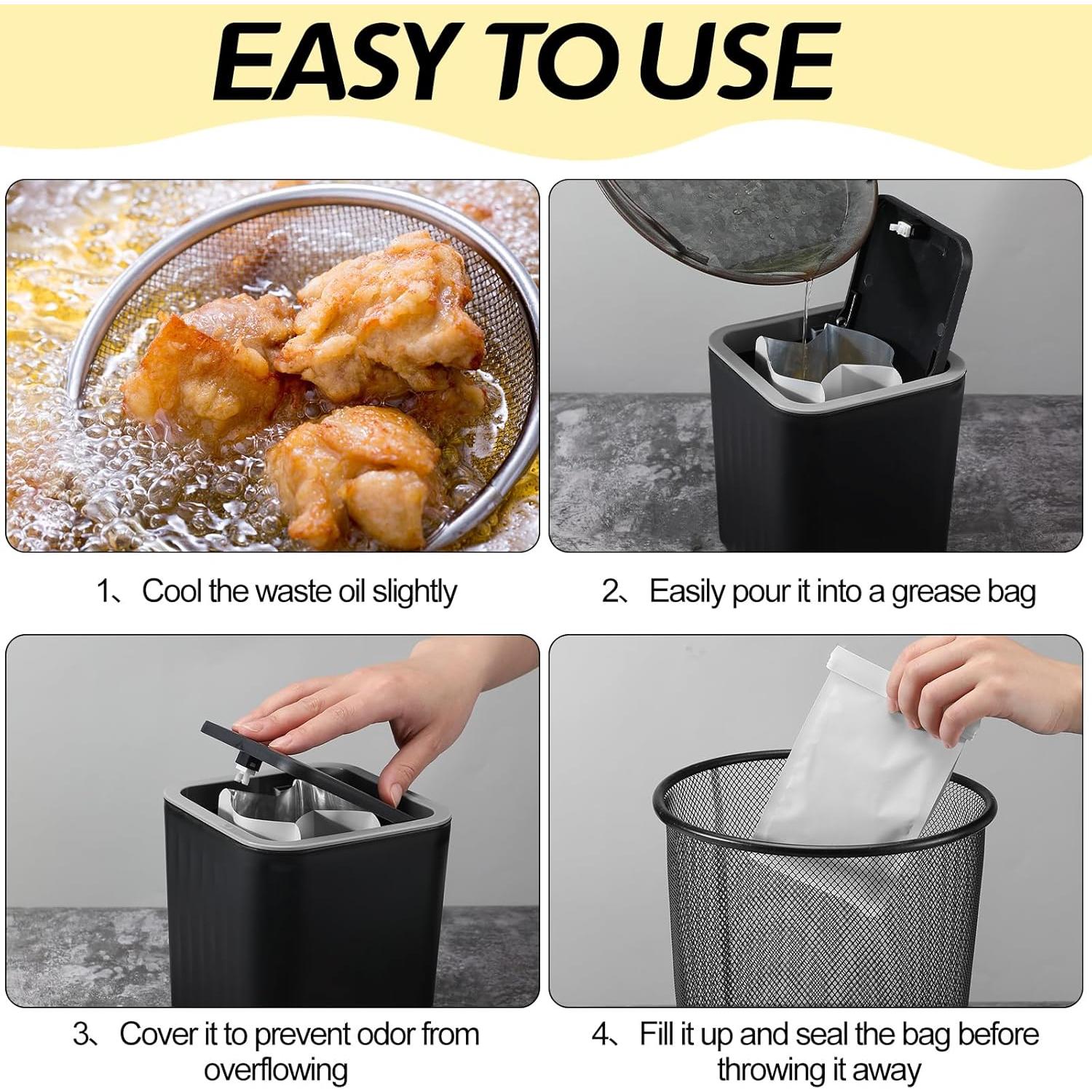 EASY TO USE

1、Cool the waste oil slightly

2、Easily pour it into a grease bag

3、Cover it to prevent odor from overflowing

4、Fill it up and seal the bag before throwing it away