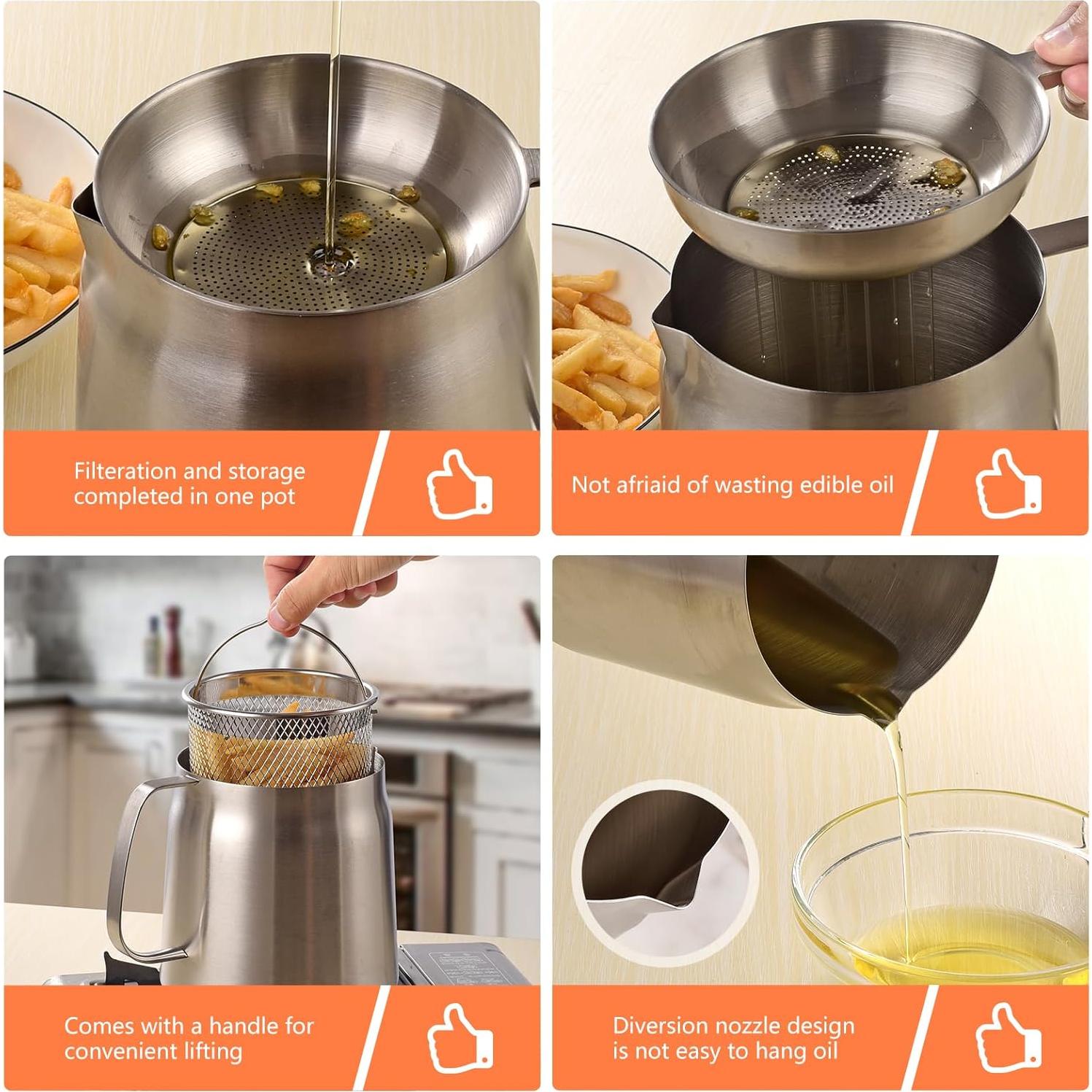 Filteration and storage completed in one pot

Not afriaid of wasting edible oil

Comes with a handle for convenient lifting

Diversion nozzle design is not easy to hang oil