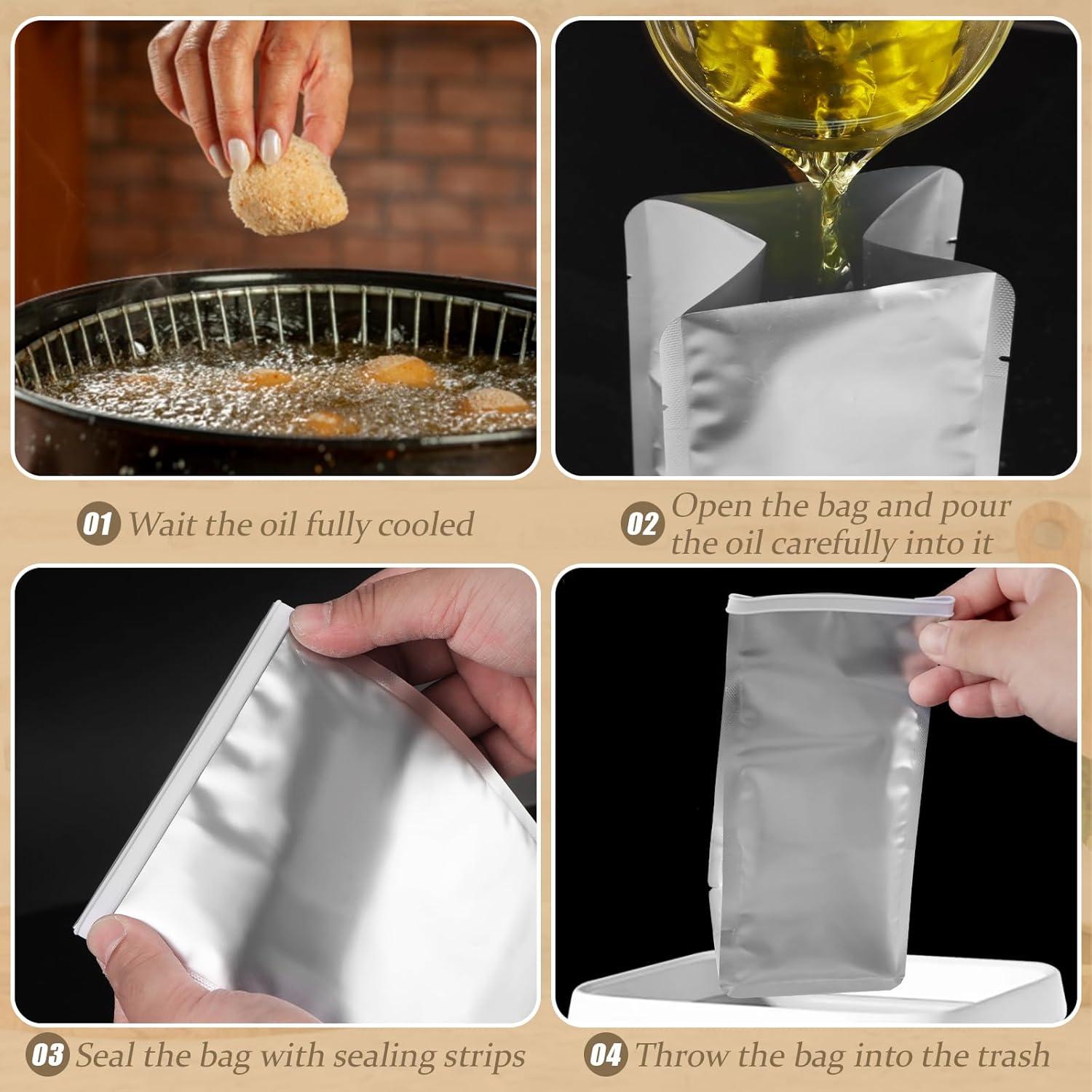 01 Wait the oil fully cooled

02 Open the bag and pour the oil carefully into it

03 Seal the bag with sealing strips

04 Throw the bag into the trash