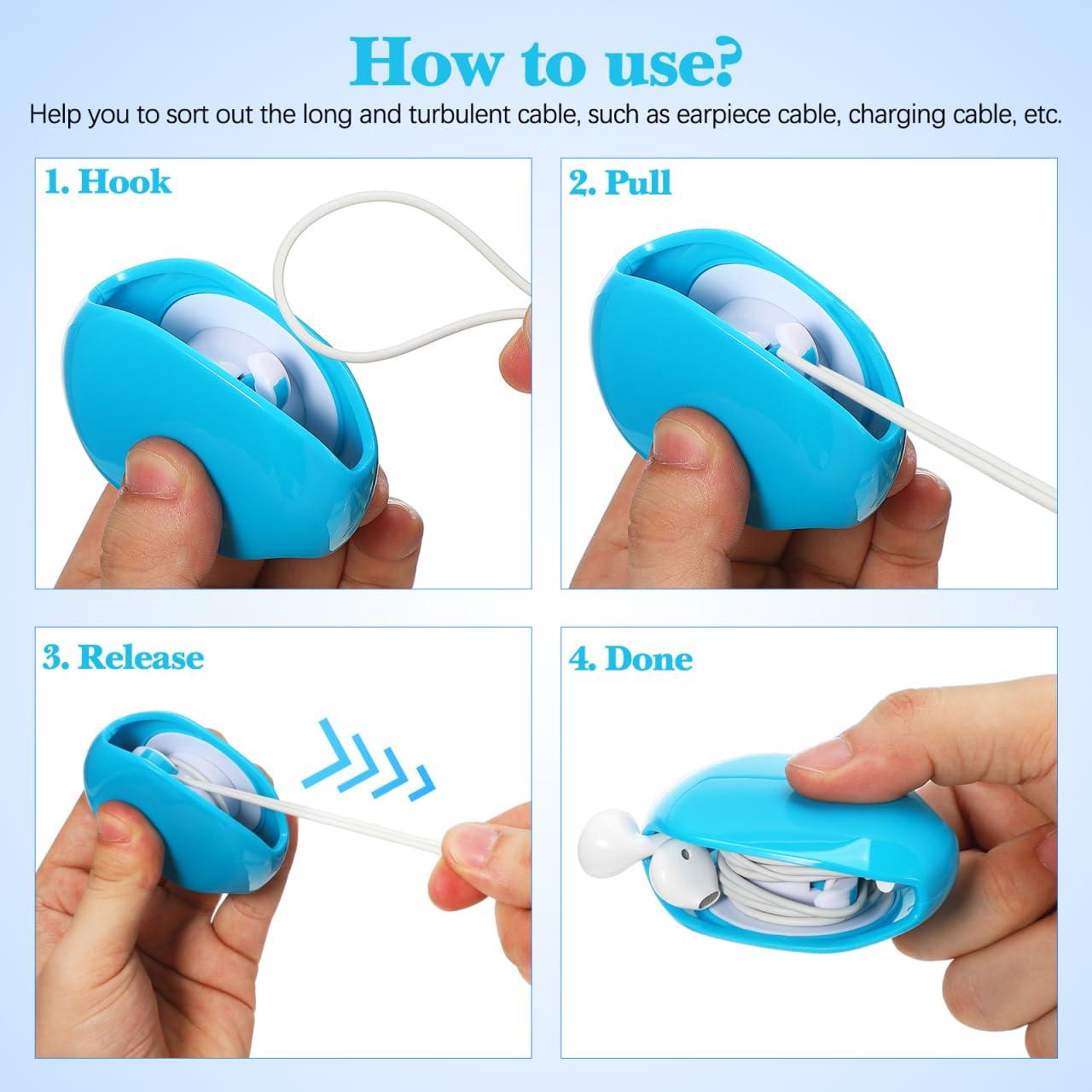 How to use?

Help you to sort out the long and turbulent cable, such as earpiece cable, charging cable, etc.

1. Hook

2. Pull

3. Release

4. Done