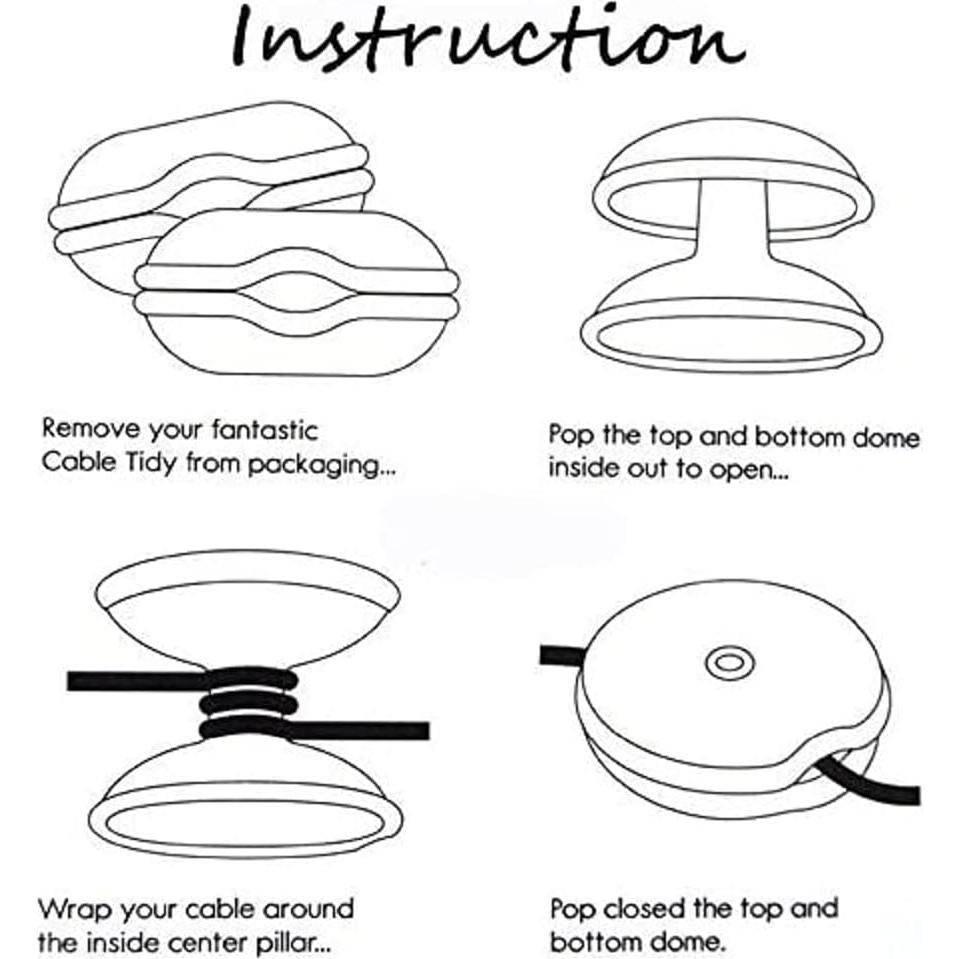 Instruction

Remove your fantastic Cable Tidy from packaging...

Pop the top and bottom dome inside out to open...

Wrap your cable around the inside center pillar...

Pop closed the top and bottom dome.