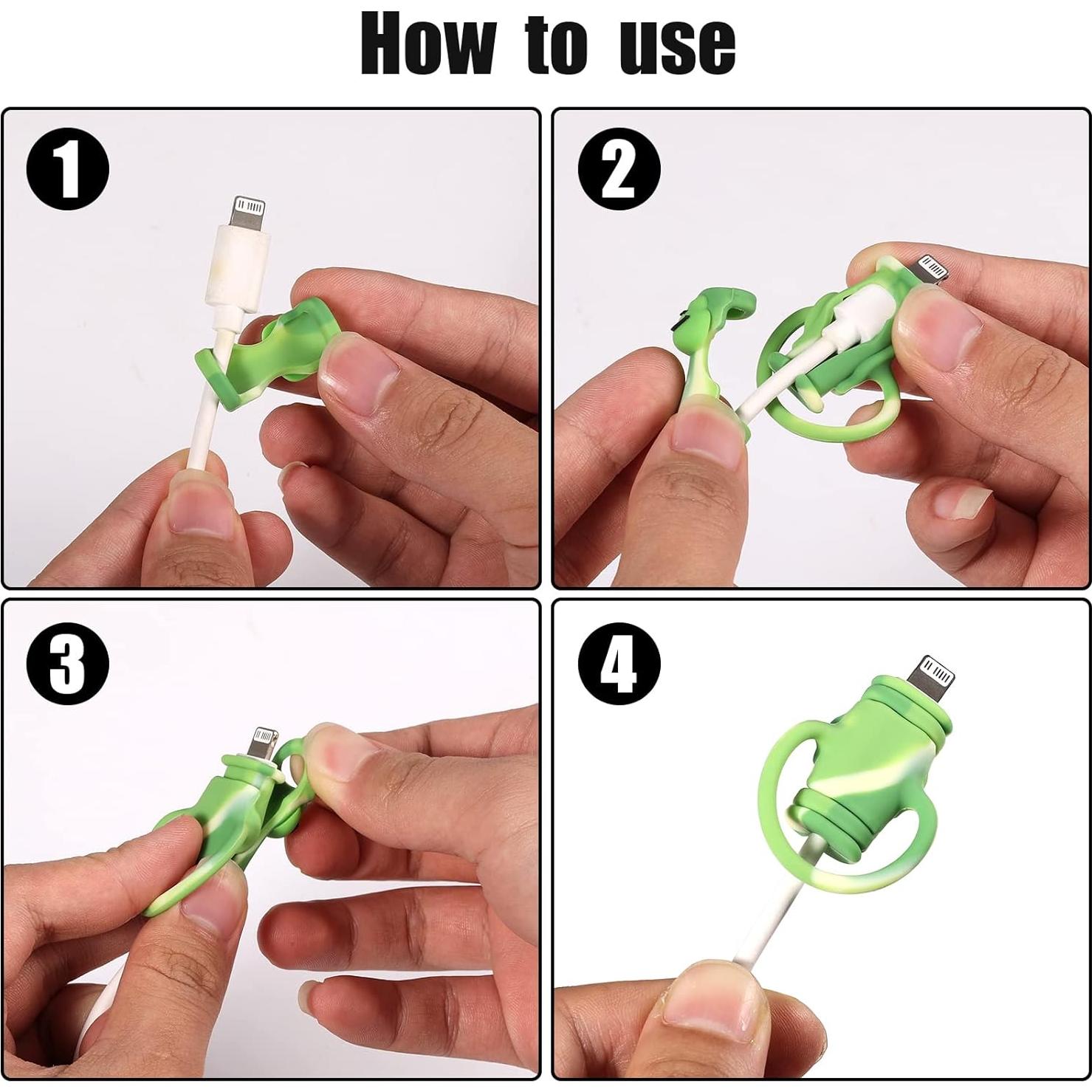 How to use

1

2

3

4