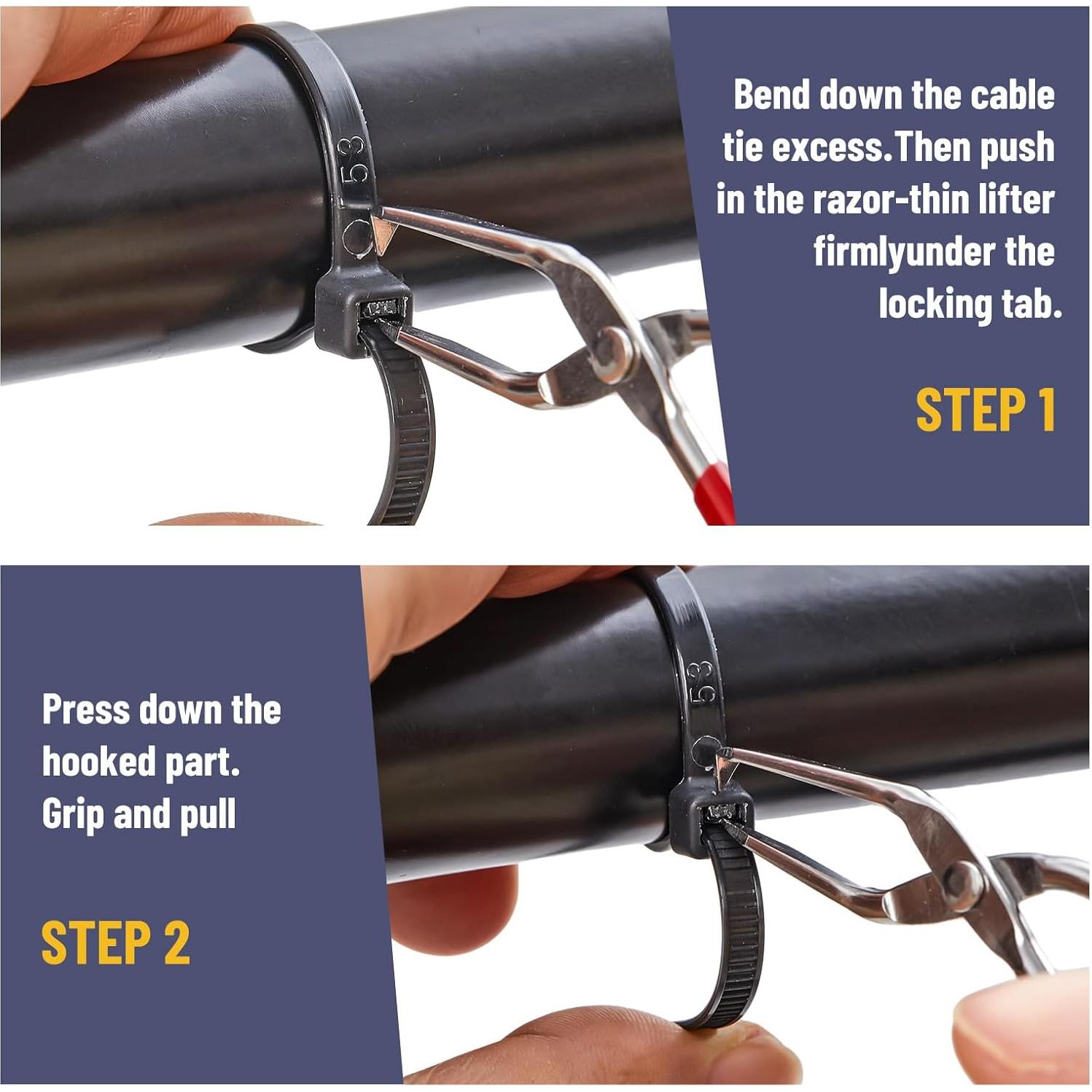 53

Bend down the cable tie excess.Then push in the razor-thin lifter firmlyunder the locking tab.

STEP 1

Press down the hooked part. Grip and pull

STEP 2

53