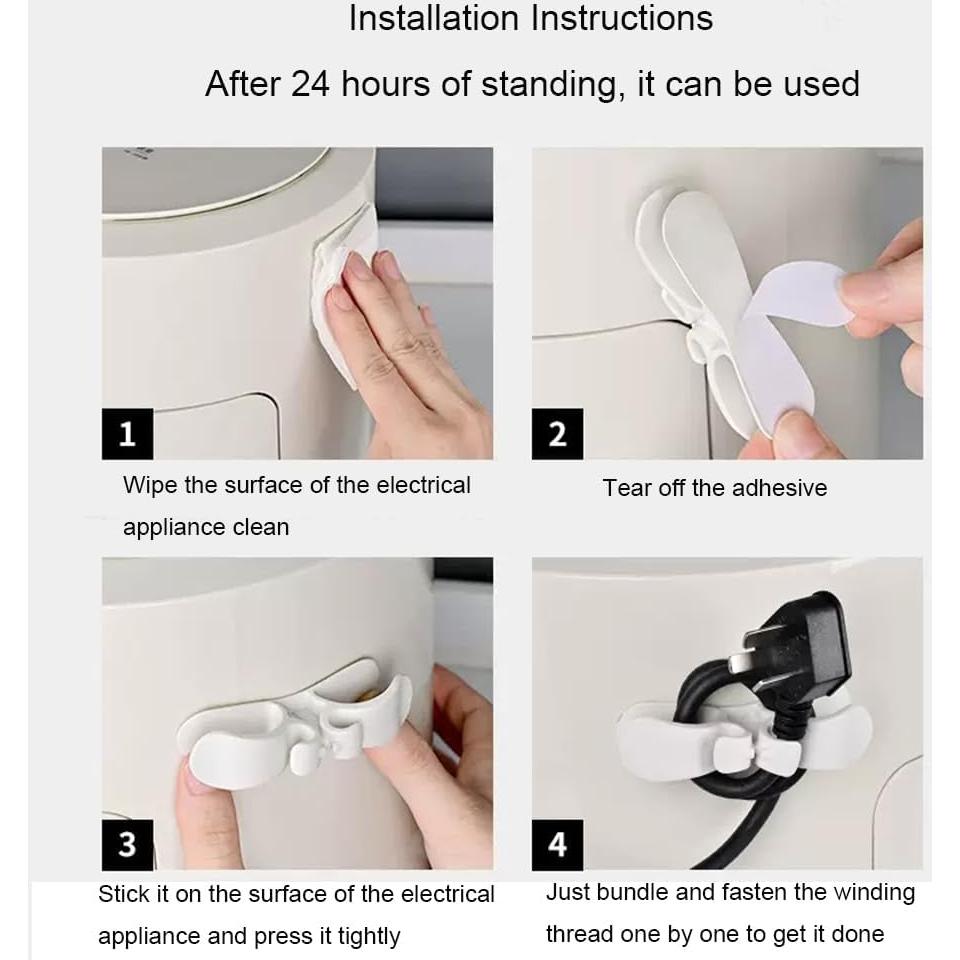 Installation Instructions

After 24 hours of standing, it can be used

1

Wipe the surface of the electrical appliance clean

2

Tear off the adhesive

3

Stick it on the surface of the electrical appliance and press it tightly

4

Just bundle and fasten the winding thread one by one to get it done