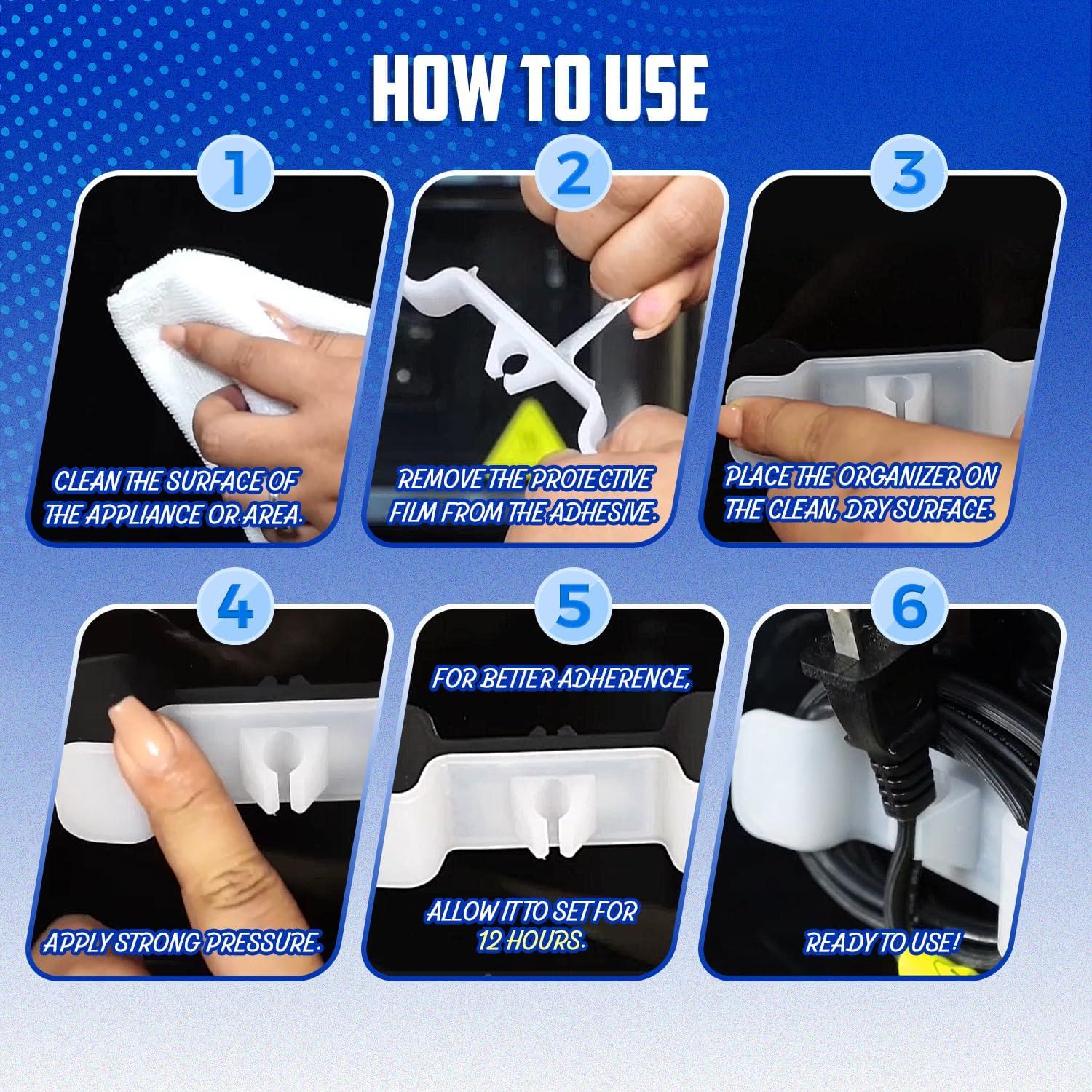 HOW TO USE

1

CLEAN THE SURFACE OF THE APPLIANCE OR AREA.

2

REMOVE THE PROTECTIVE FILM FROM THE ADHESIVE.

3

PLACE THE ORGANIZER ON THE CLEAN, DRY SURFACE.

4

APPLY STRONG PRESSURE.

5

FOR BETTER ADHERENCE,

ALLOW IT TO SET FOR 12 HOURS.

6

READY TO USE!