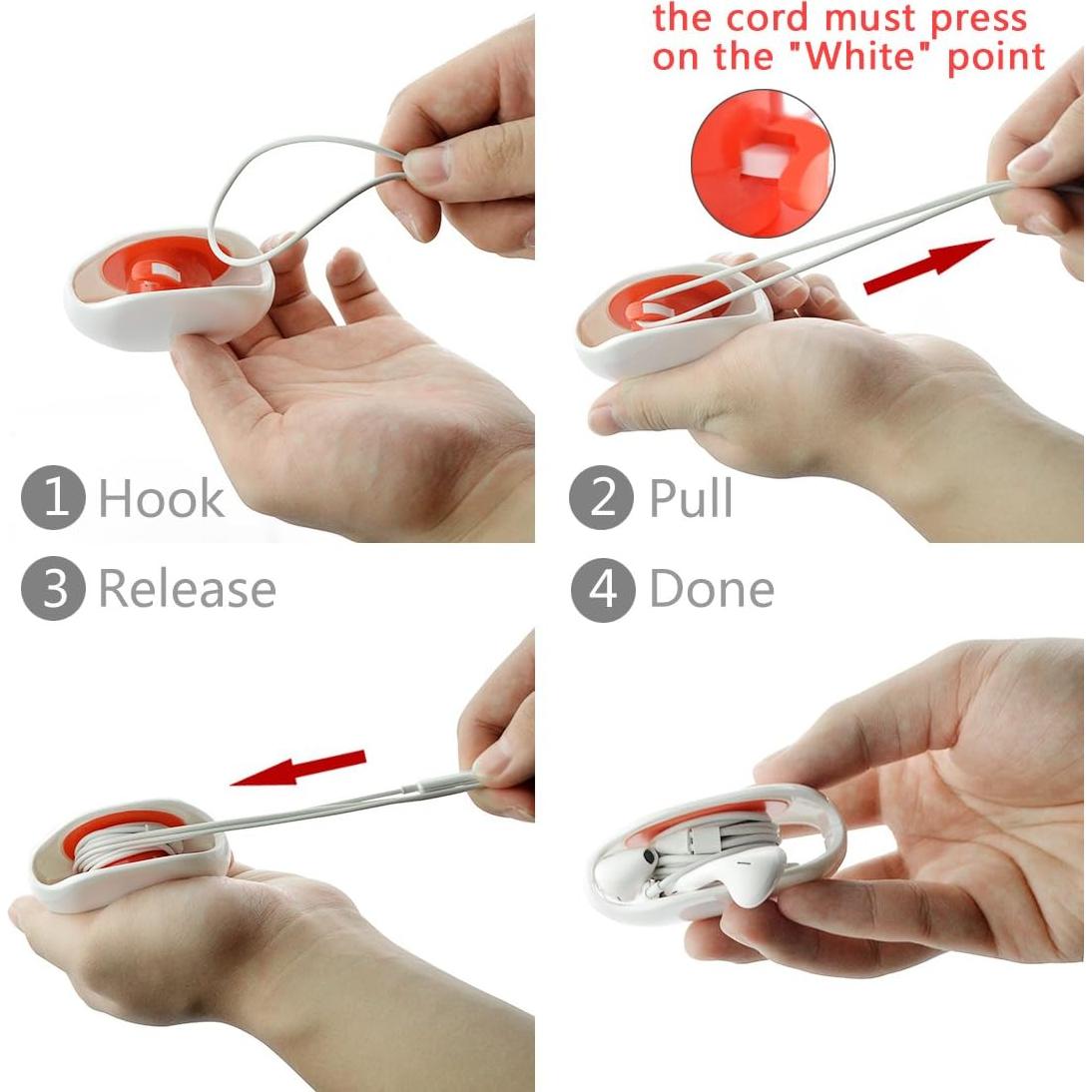 the cord must press on the "White" point

1 Hook

2 Pull

3 Release

4 Done