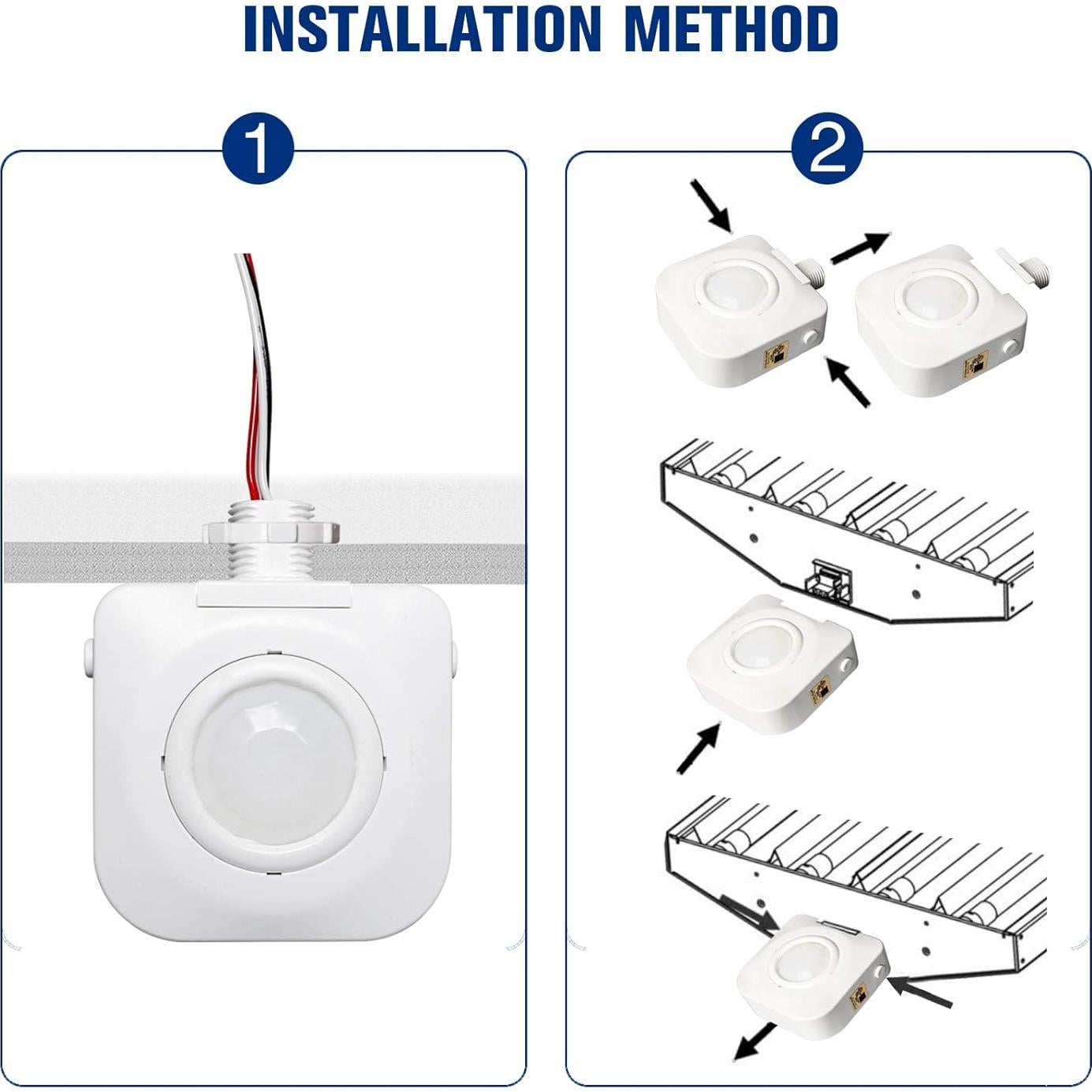 INSTALLATION METHOD

1

2