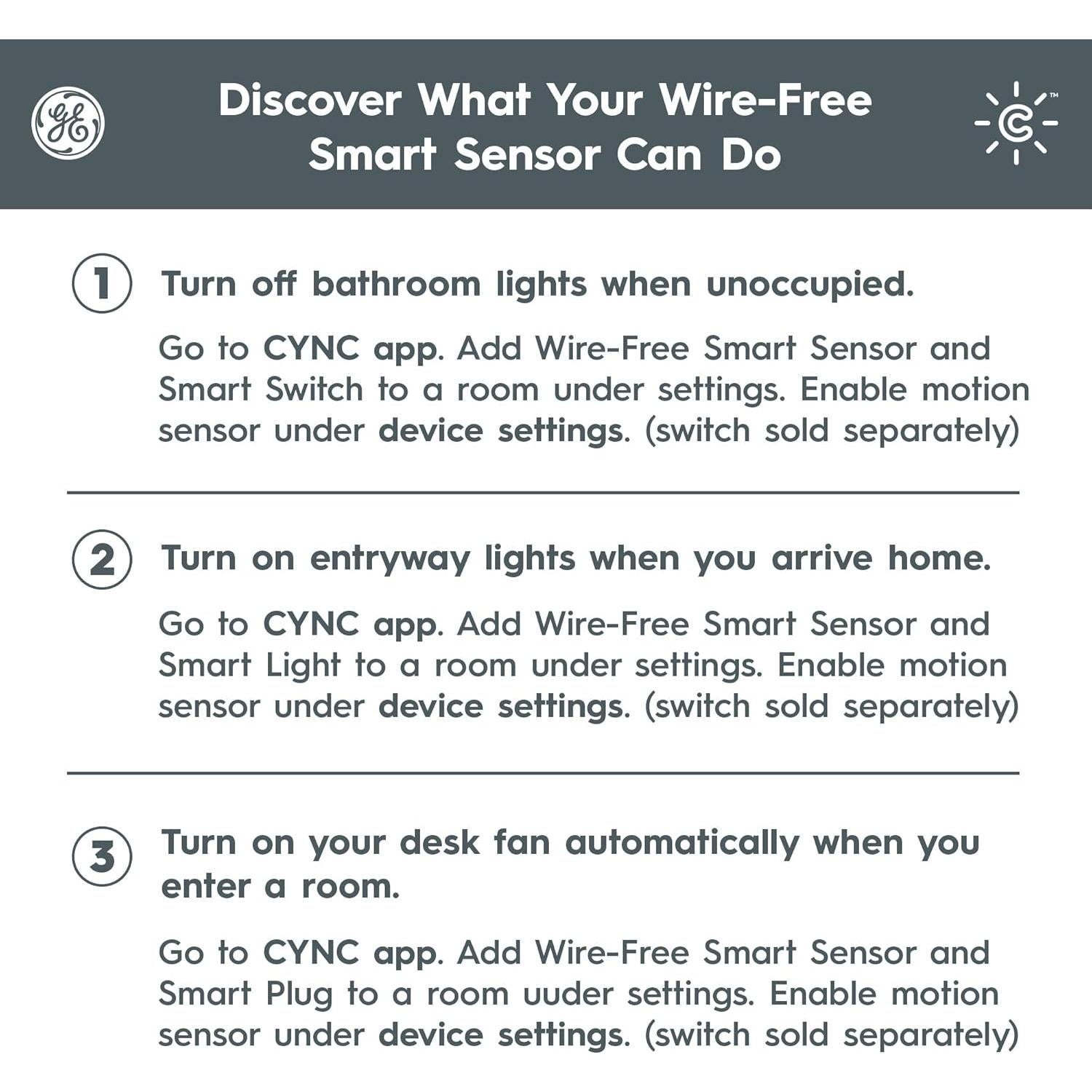 GE

Discover What Your Wire-Free Smart Sensor Can Do

C™

1 Turn off bathroom lights when unoccupied.

Go to CYNC app. Add Wire-Free Smart Sensor and Smart Switch to a room under settings. Enable motion sensor under device settings. (switch sold separately)

2 Turn on entryway lights when you arrive home.

Go to CYNC app. Add Wire-Free Smart Sensor and Smart Light to a room under settings. Enable motion sensor under device settings. (switch sold separately)

3 Turn on your desk fan automatically when you enter a room.

Go to CYNC app. Add Wire-Free Smart Sensor and Smart Plug to a room uuder settings. Enable motion sensor under device settings. (switch sold separately)