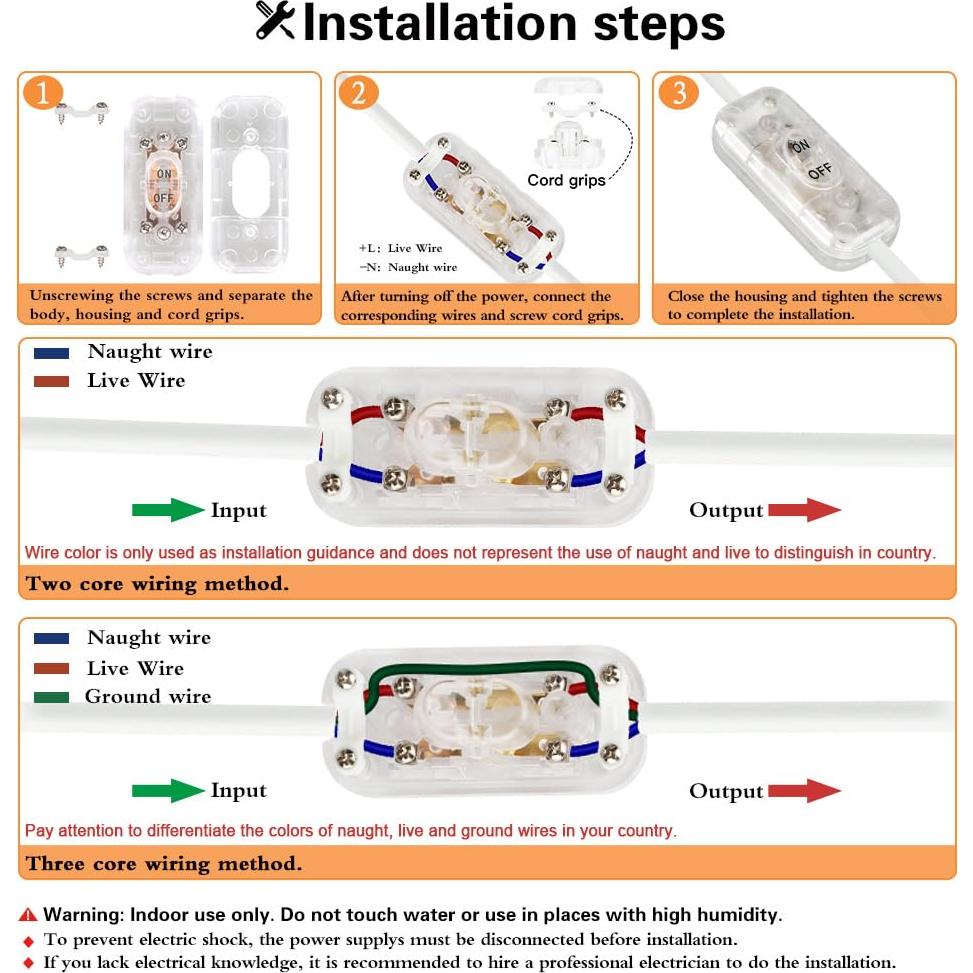 Installation steps

1

ON
OFF

Unscrewing the screws and separate the body, housing and cord grips.

2

Cord grips

+L: Live Wire
−N: Naught wire

After turning off the power, connect the corresponding wires and screw cord grips.

3

ON
OFF

Close the housing and tighten the screws to complete the installation.

Naught wire
Live Wire

Input
Output

Wire color is only used as installation guidance and does not represent the use of naught and live to distinguish in country.

Two core wiring method.

Naught wire
Live Wire
Ground wire

Input
Output

Pay attention to differentiate the colors of naught, live and ground wires in your country.

Three core wiring method.

Warning: Indoor use only. Do not touch water or use in places with high humidity.
To prevent electric shock, the power supplys must be disconnected before installation.
If you lack electrical knowledge, it is recommended to hire a professional electrician to do the installation.