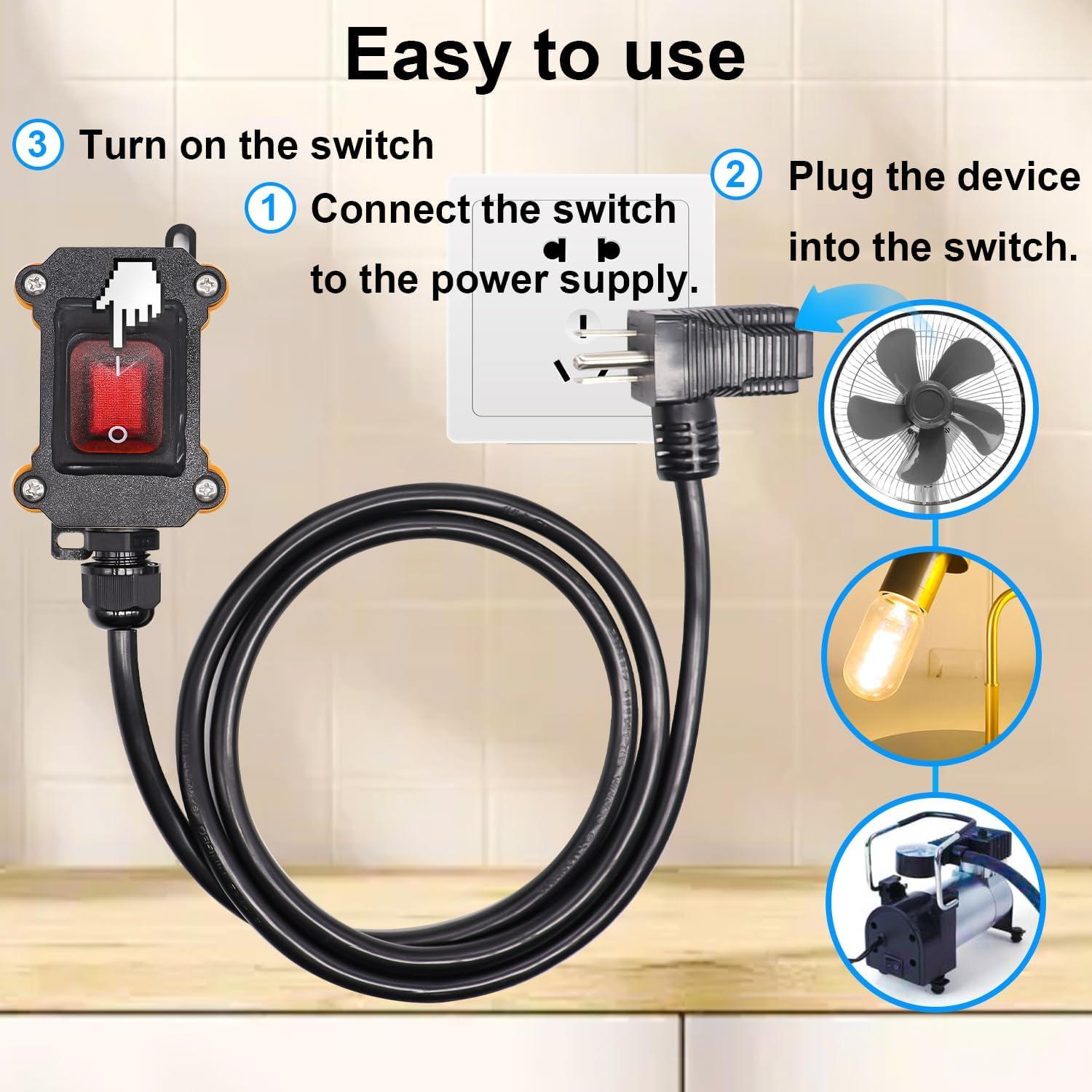 Easy to use

3 Turn on the switch

1 Connect the switch to the power supply.

2 Plug the device into the switch.