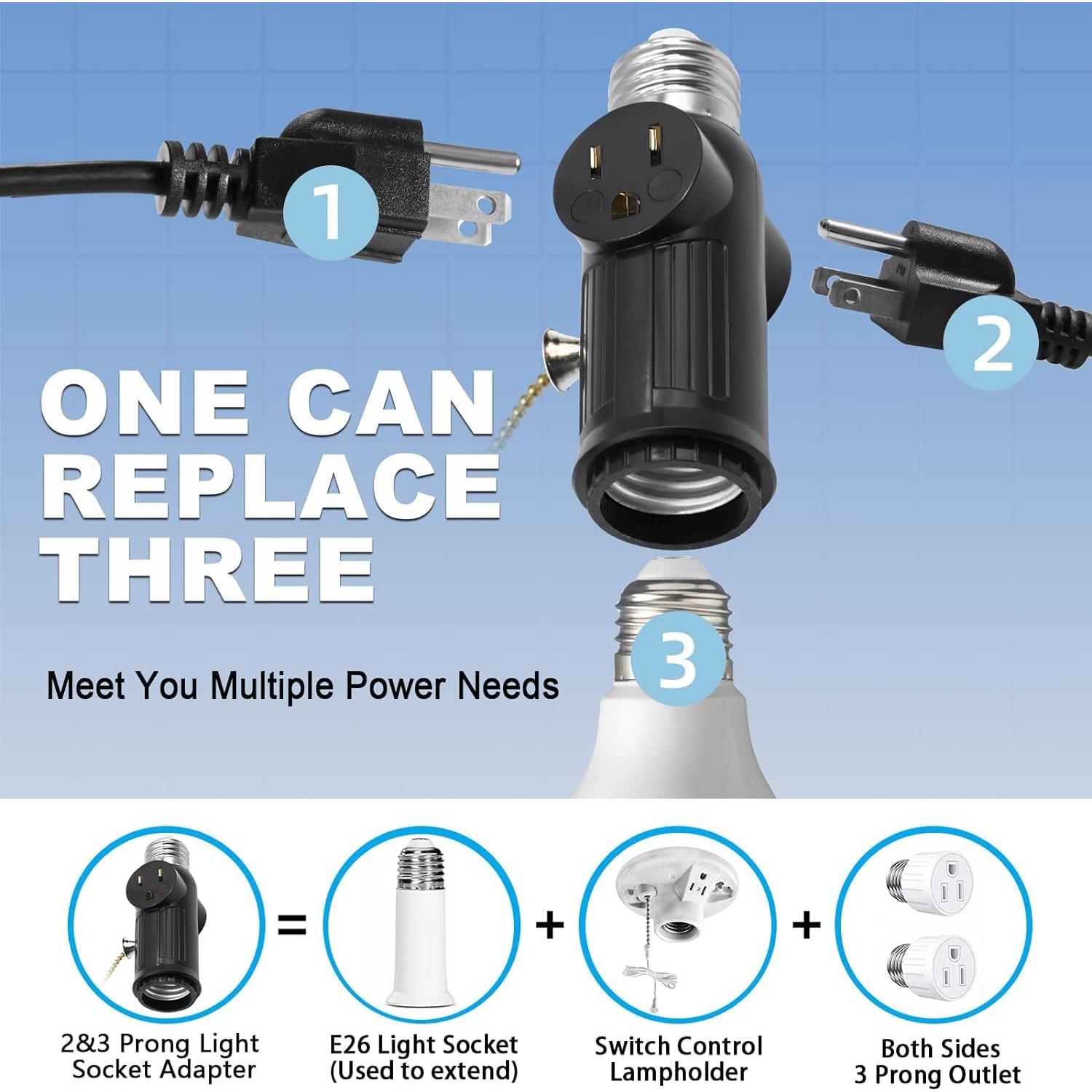 1

2

ONE CAN REPLACE THREE

3

Meet You Multiple Power Needs

=

+

+

2&3 Prong Light Socket Adapter

E26 Light Socket (Used to extend)

Switch Control Lampholder

Both Sides 3 Prong Outlet