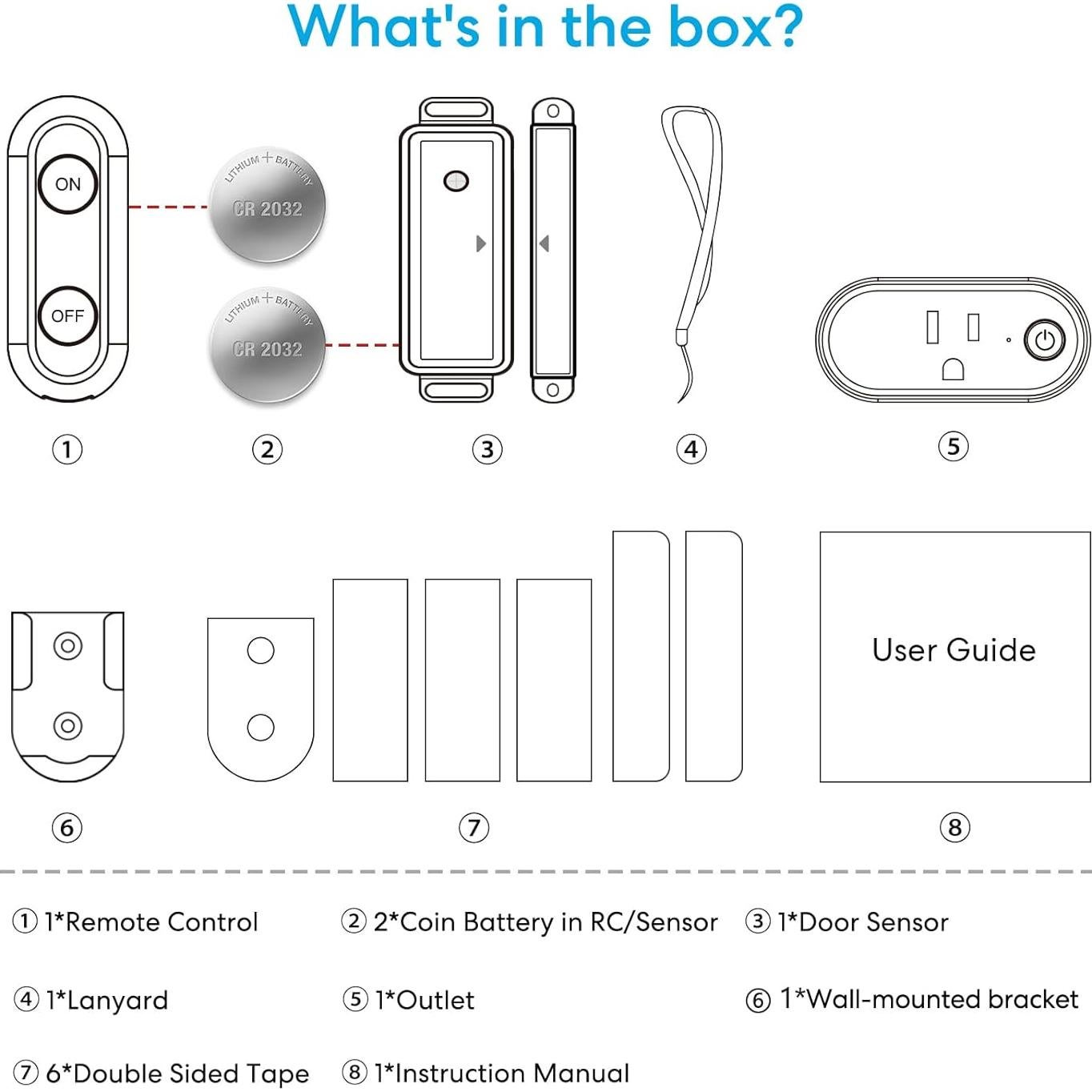 What's in the box?

ON

OFF

LITHIUM + BATTERY
CR 2032

LITHIUM + BATTERY
CR 2032

① ② ③ ④ ⑤

User Guide

⑥ ⑦ ⑧

① 1*Remote Control ② 2*Coin Battery in RC/Sensor ③ 1*Door Sensor

④ 1*Lanyard ⑤ 1*Outlet ⑥ 1*Wall-mounted bracket

⑦ 6*Double Sided Tape ⑧ 1*Instruction Manual