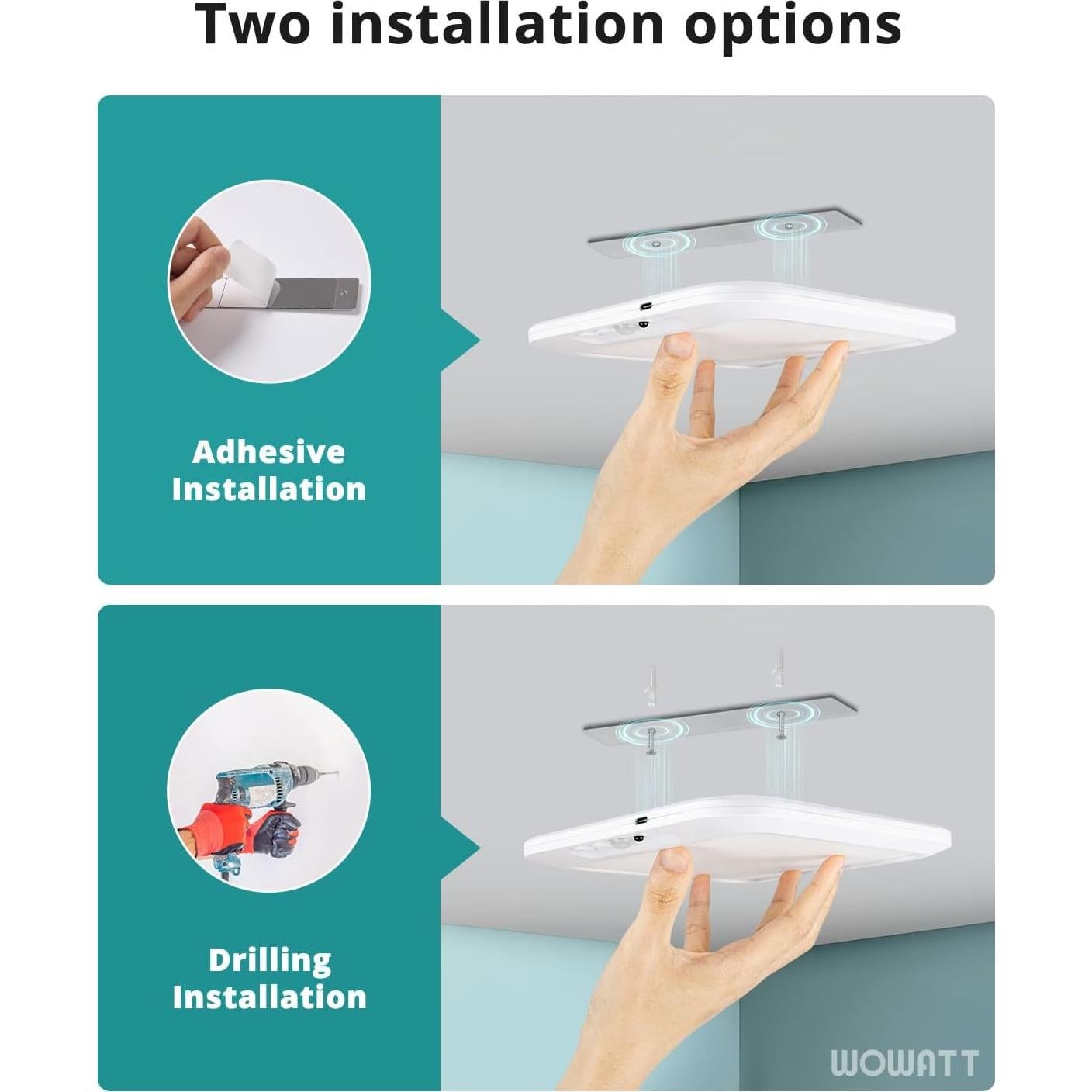 Two installation options

Adhesive Installation

Drilling Installation

WOWATT