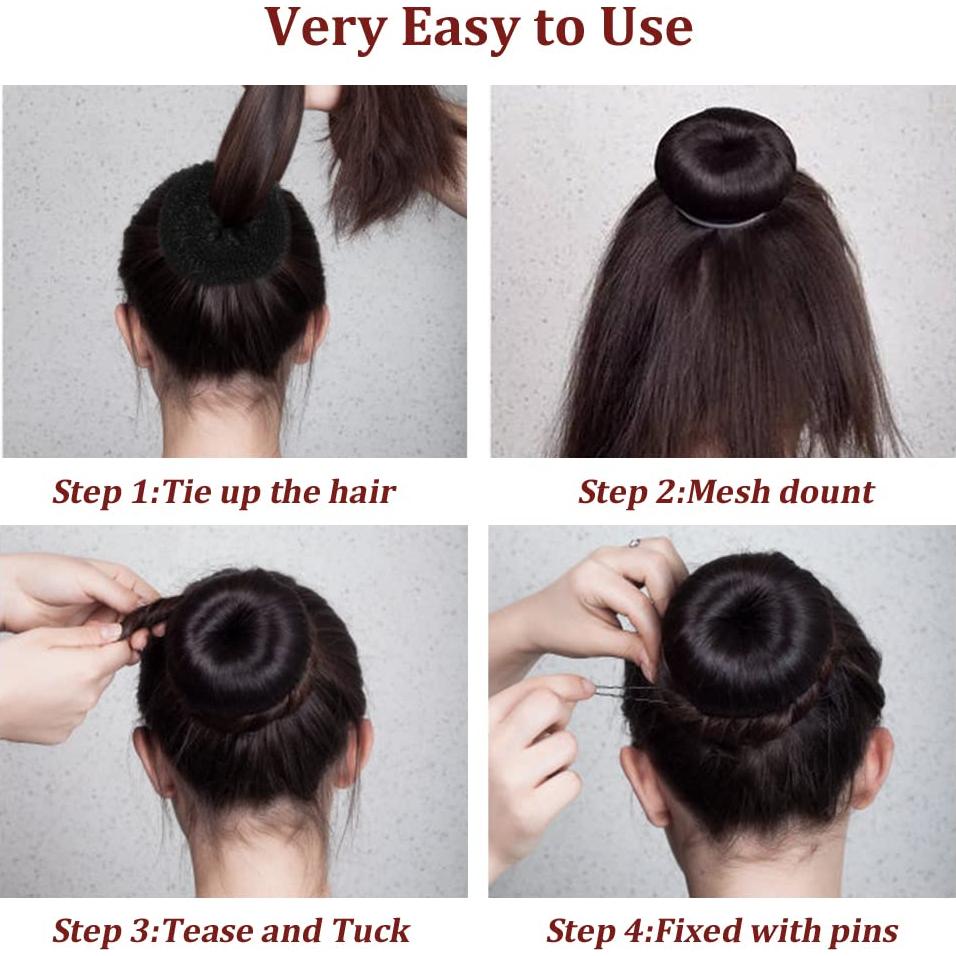 Very Easy to Use

Step 1:Tie up the hair

Step 2:Mesh dount

Step 3:Tease and Tuck

Step 4:Fixed with pins