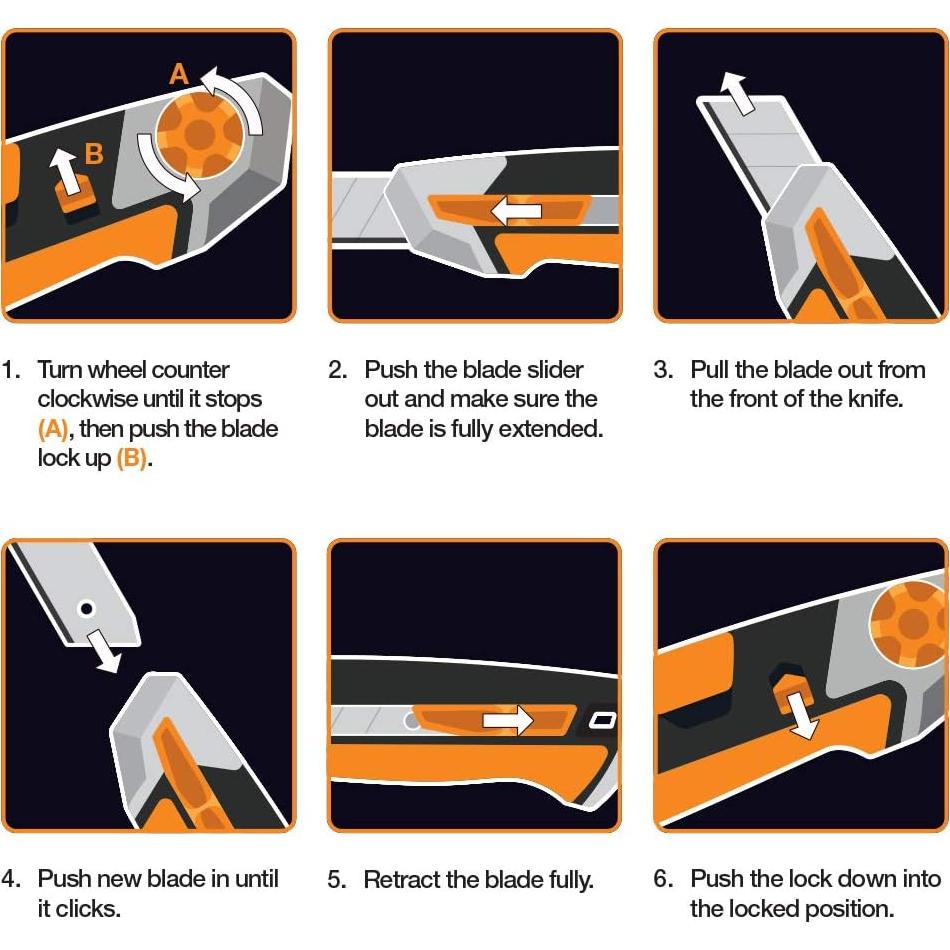 A

B

1. Turn wheel counter clockwise until it stops (A), then push the blade lock up (B).

2. Push the blade slider out and make sure the blade is fully extended.

3. Pull the blade out from the front of the knife.

4. Push new blade in until it clicks.

5. Retract the blade fully.

6. Push the lock down into the locked position.