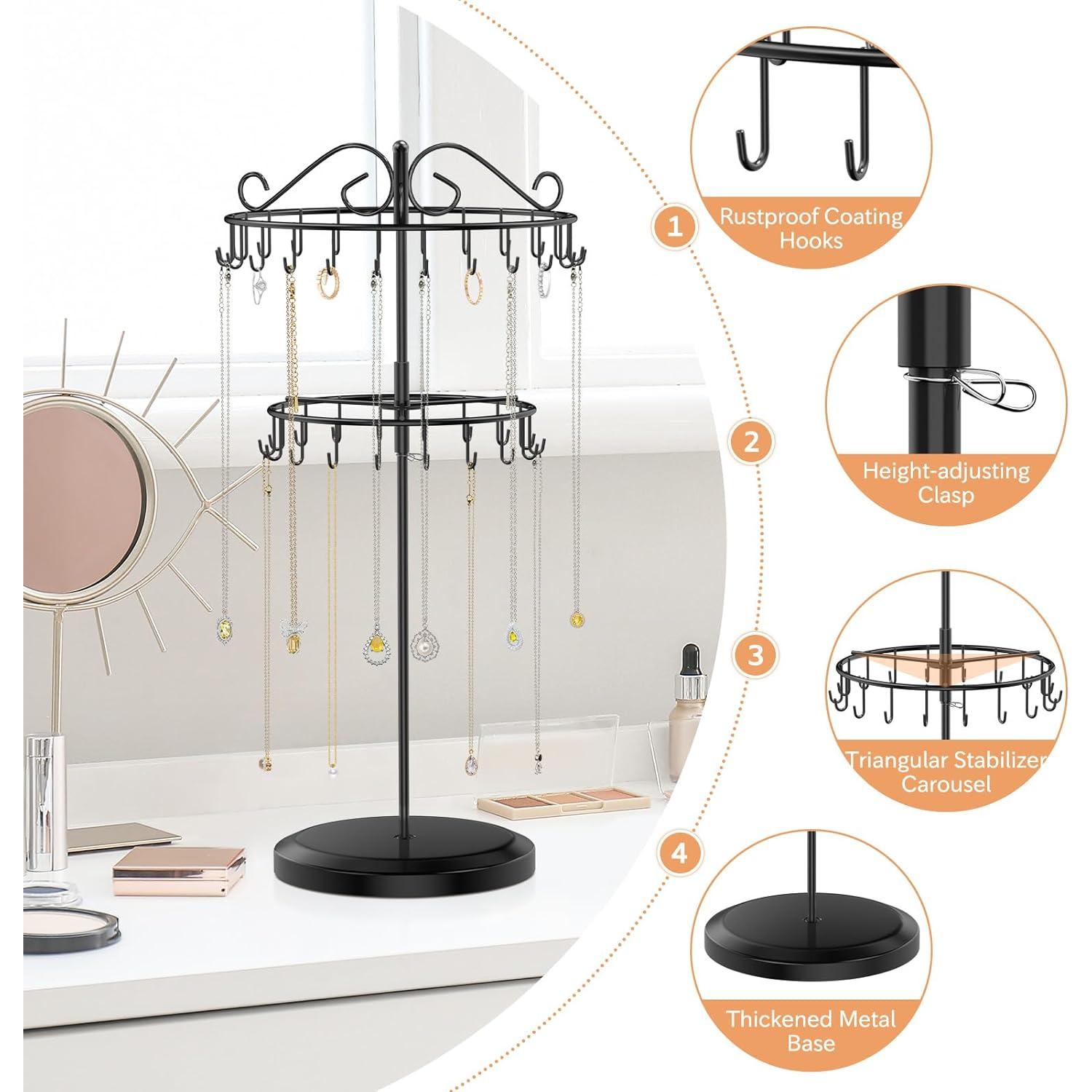 1

Rustproof Coating Hooks

2

Height-adjusting Clasp

3

Triangular Stabilizer Carousel

4

Thickened Metal Base