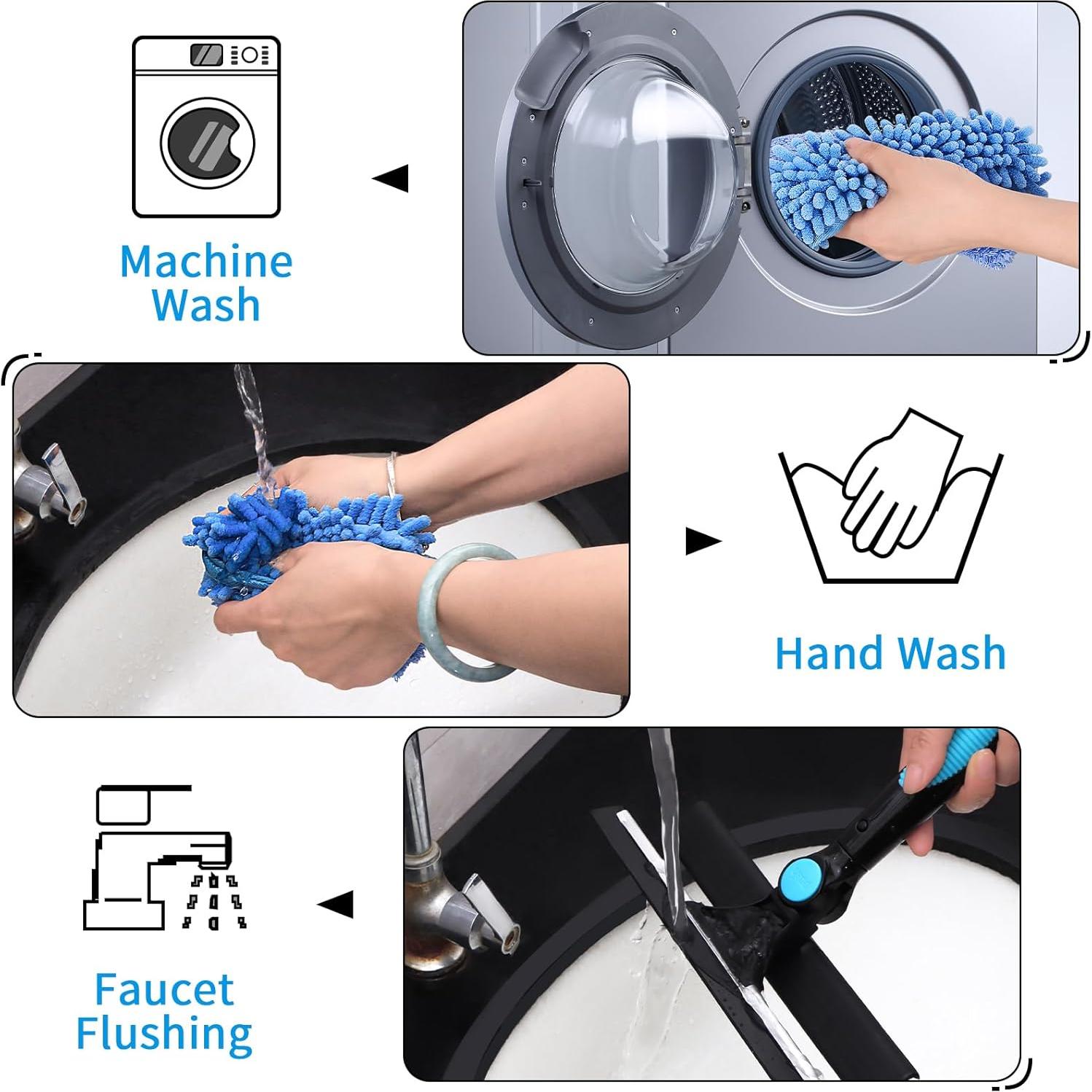 Machine Wash

Hand Wash

Faucet Flushing