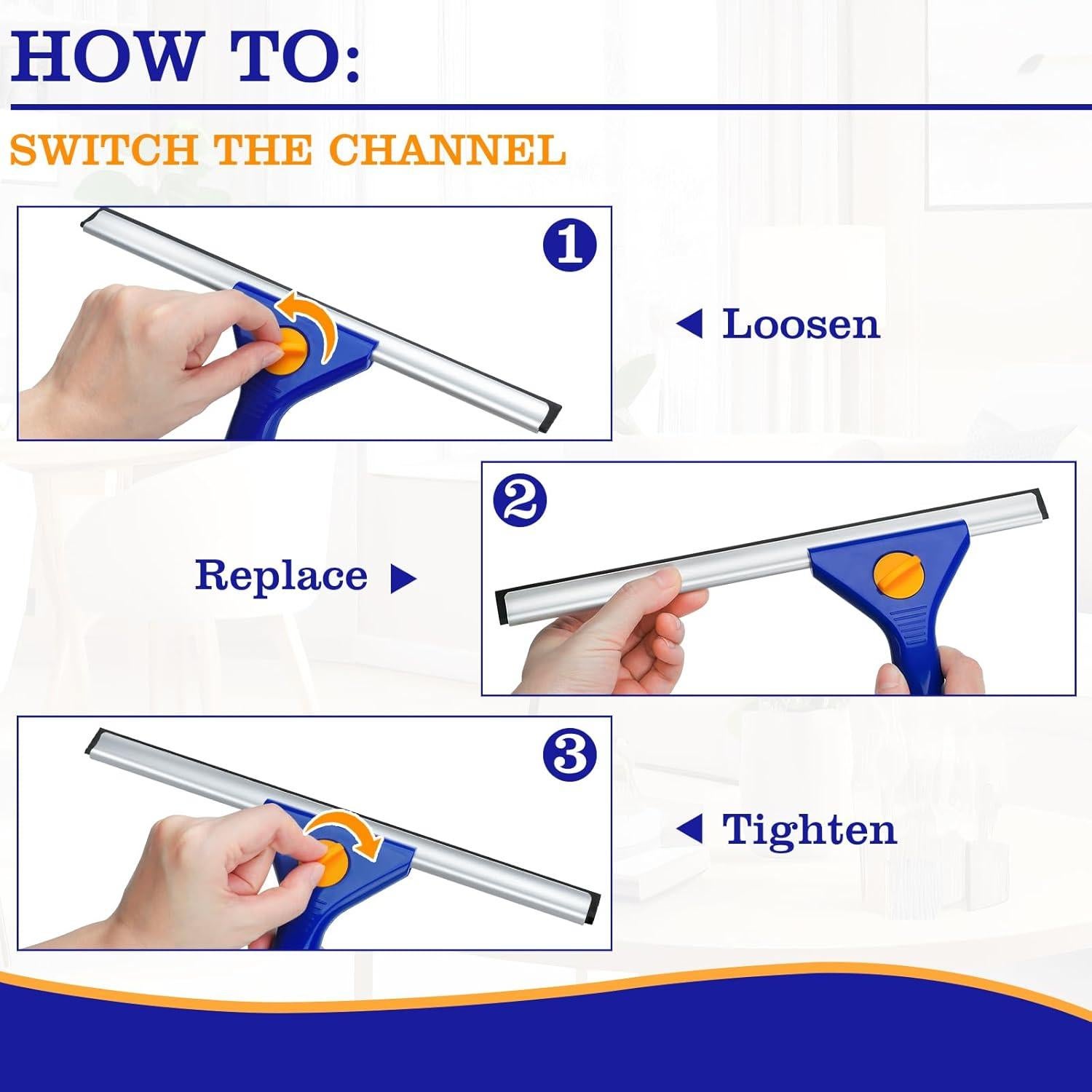 HOW TO:

SWITCH THE CHANNEL

1

Loosen

2

Replace

3

Tighten