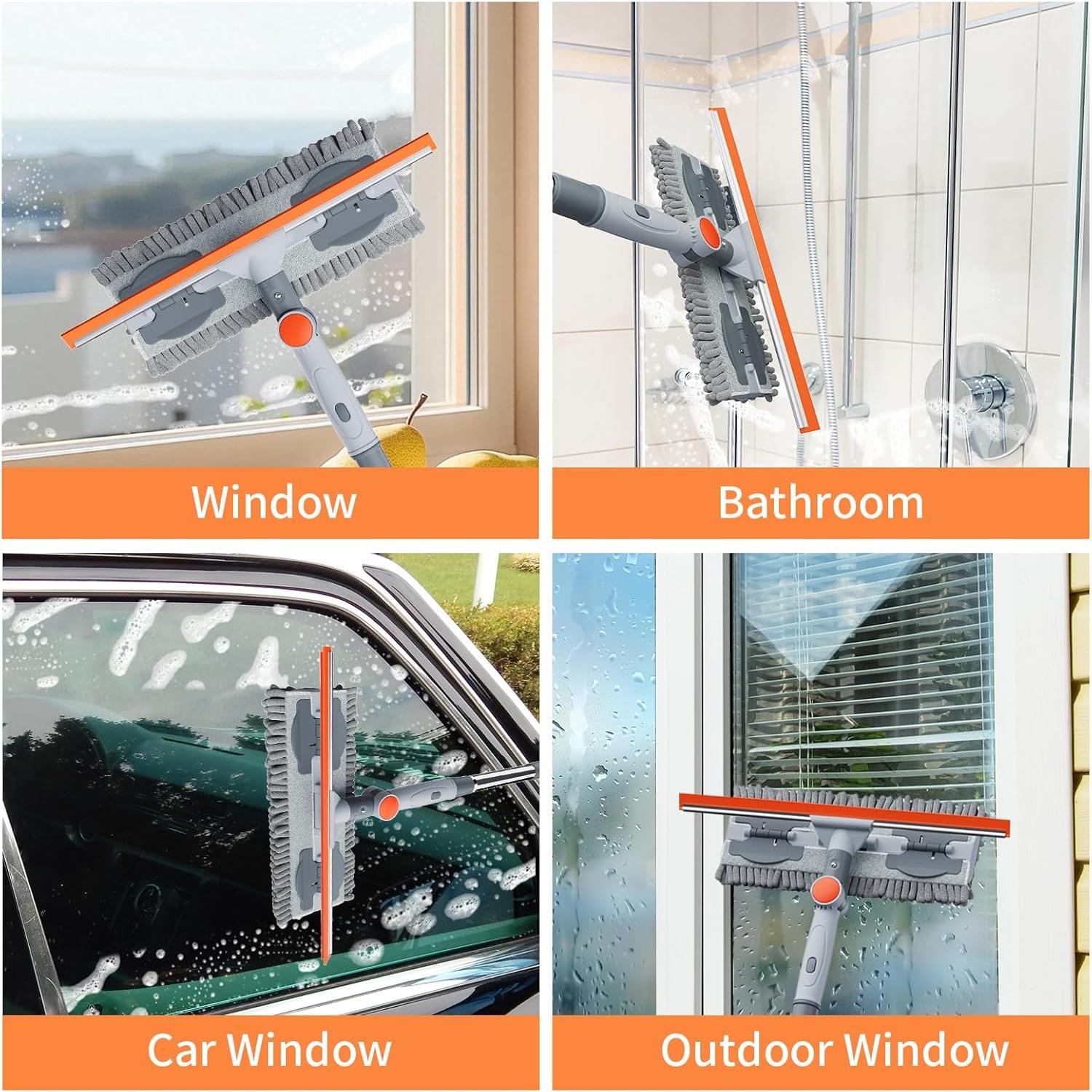 Window

Bathroom

Car Window

Outdoor Window