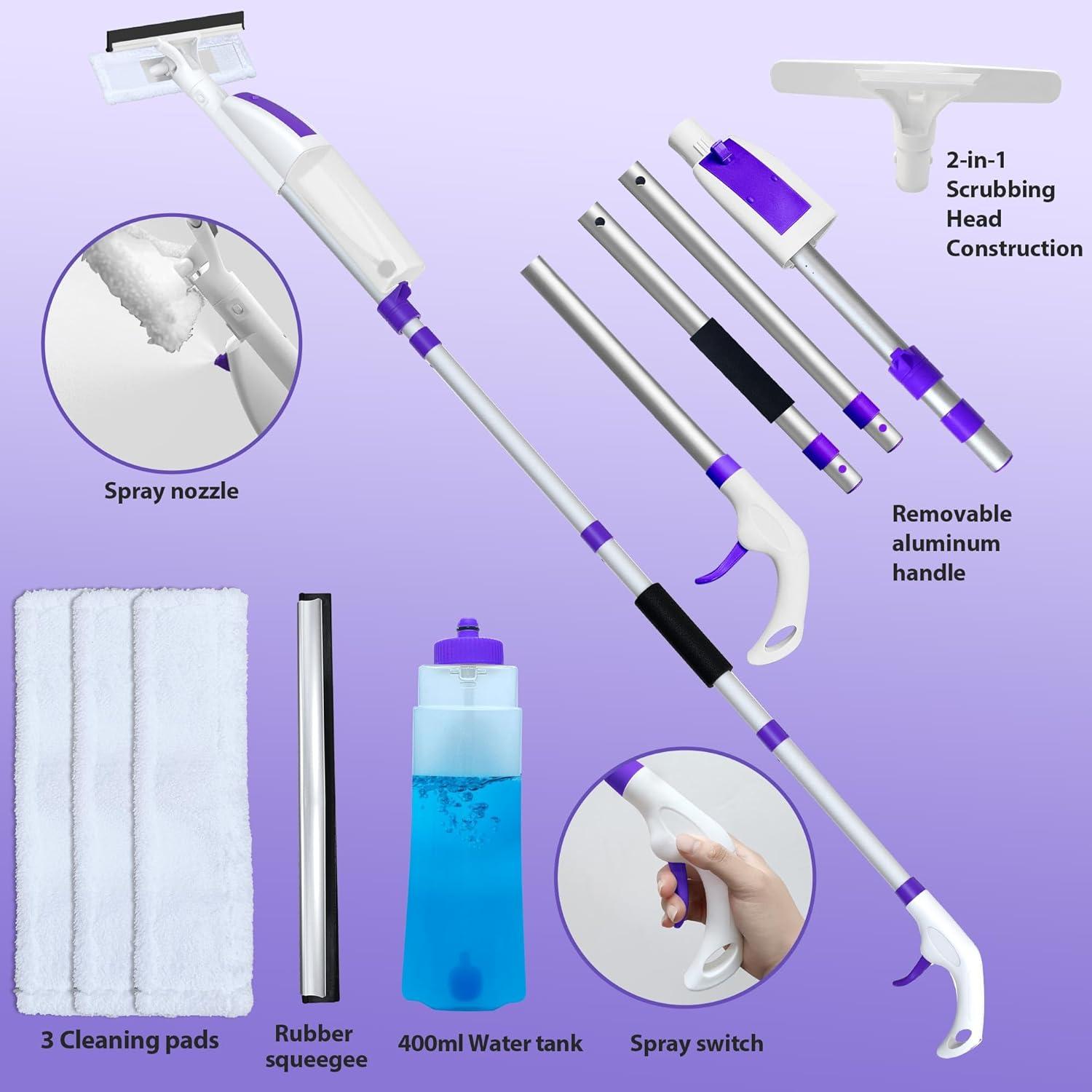 2-in-1 Scrubbing Head Construction

Spray nozzle

Removable aluminum handle

3 Cleaning pads

Rubber squeegee

400ml Water tank

Spray switch