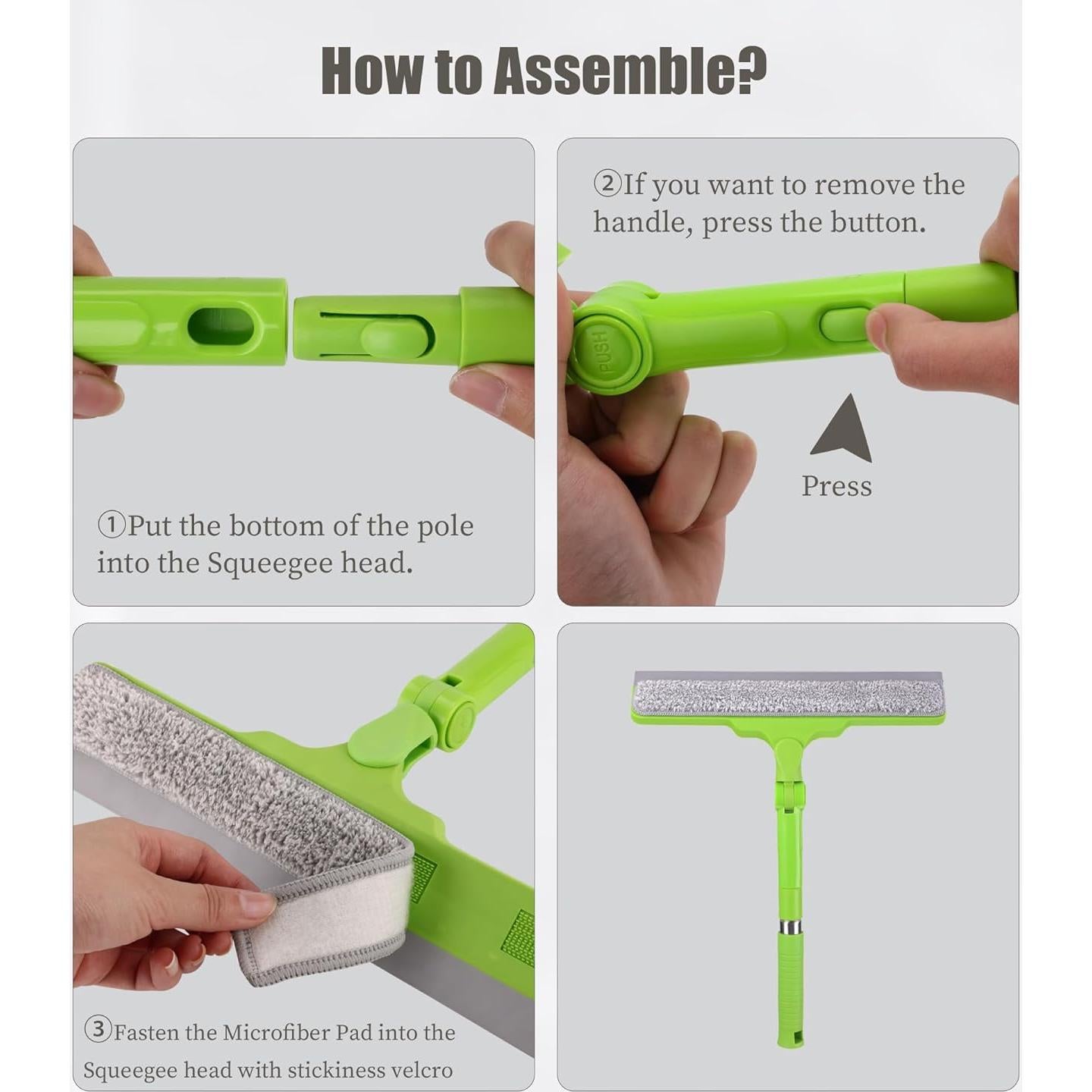 How to Assemble?

①Put the bottom of the pole into the Squeegee head.

②If you want to remove the handle, press the button.

PUSH

Press

③Fasten the Microfiber Pad into the Squeegee head with stickiness velcro