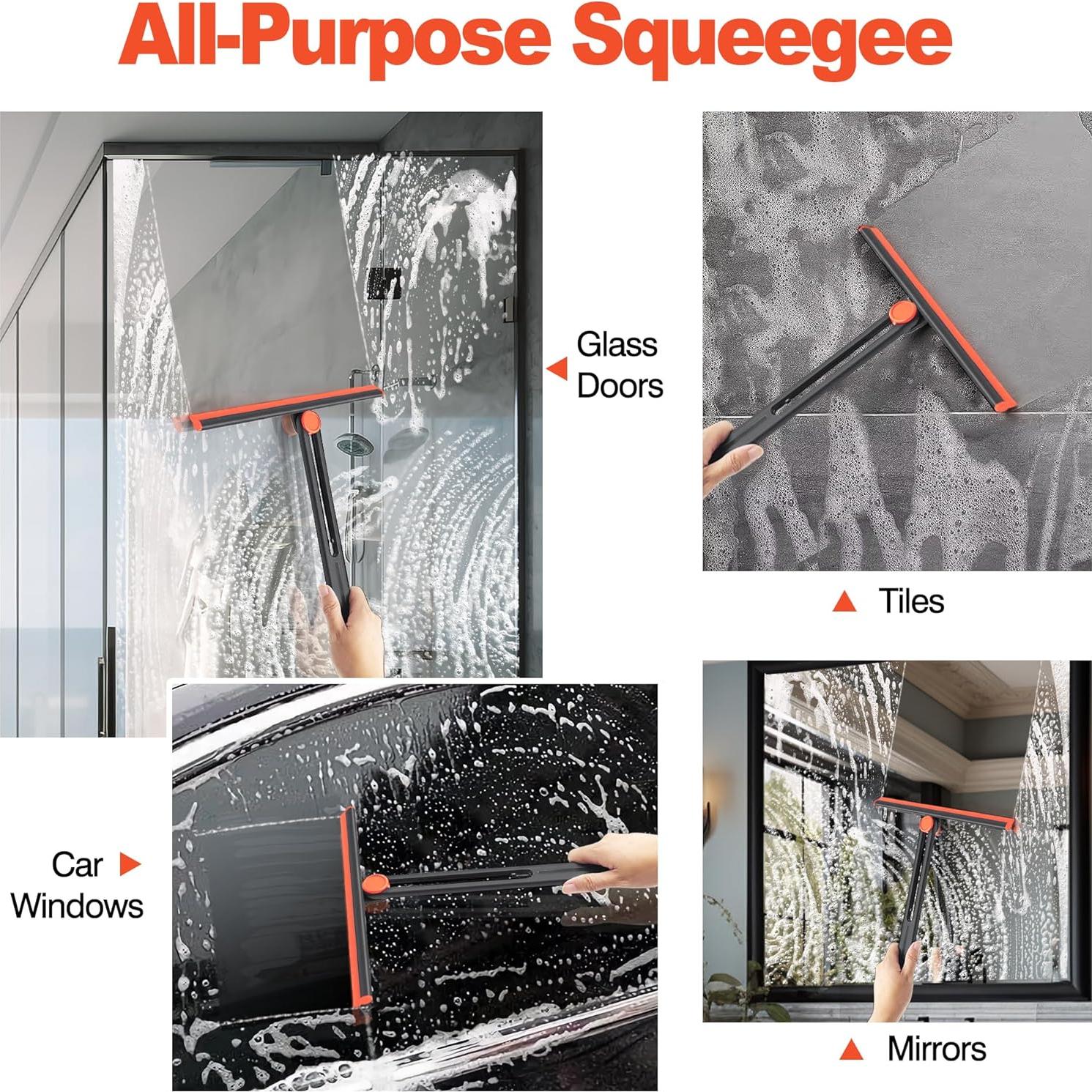 All-Purpose Squeegee

Glass Doors

Tiles

Car Windows

Mirrors