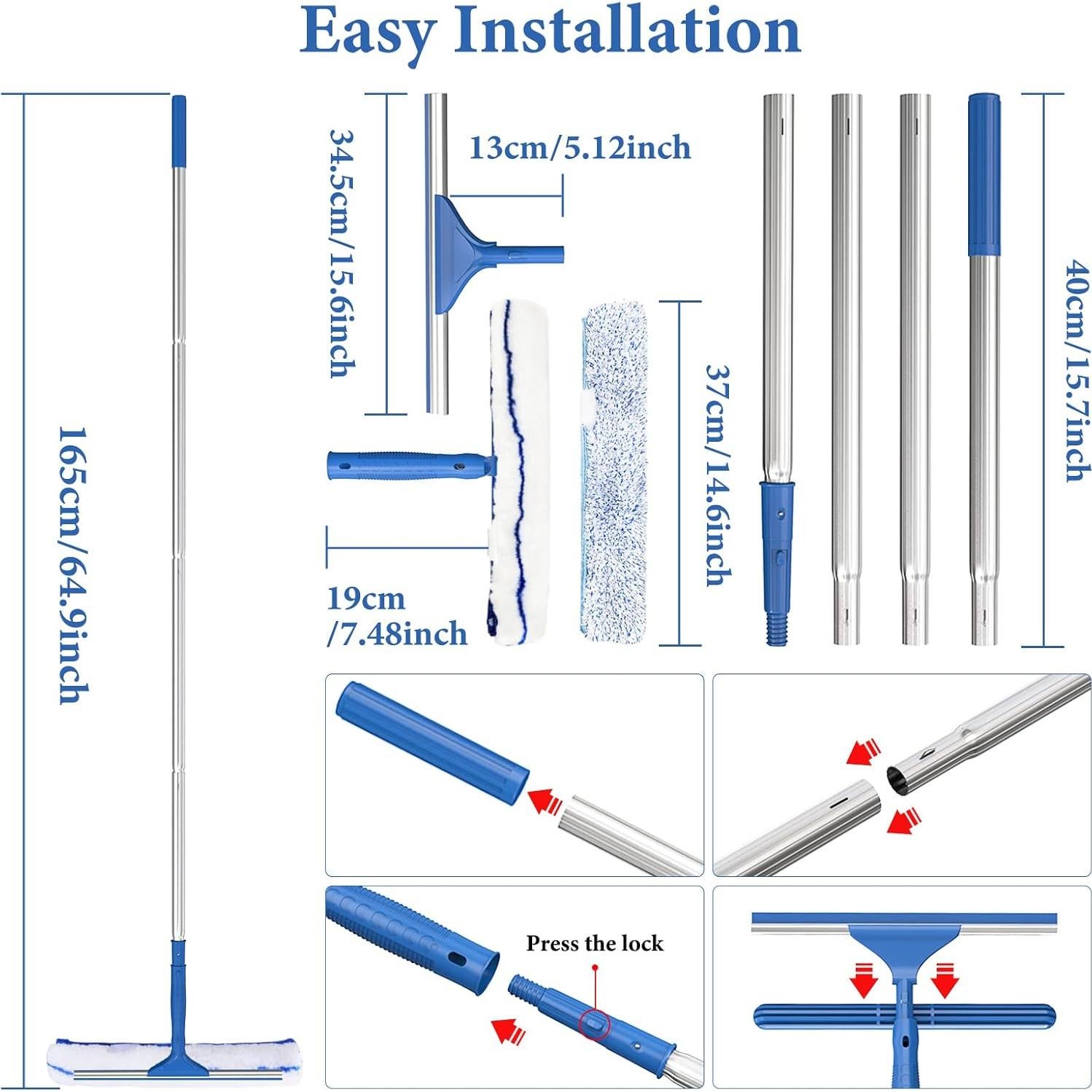 Easy Installation

165cm/64.9inch

34.5cm/15.6inch

13cm/5.12inch

19cm /7.48inch

37cm/14.6inch

40cm/15.7inch

Press the lock