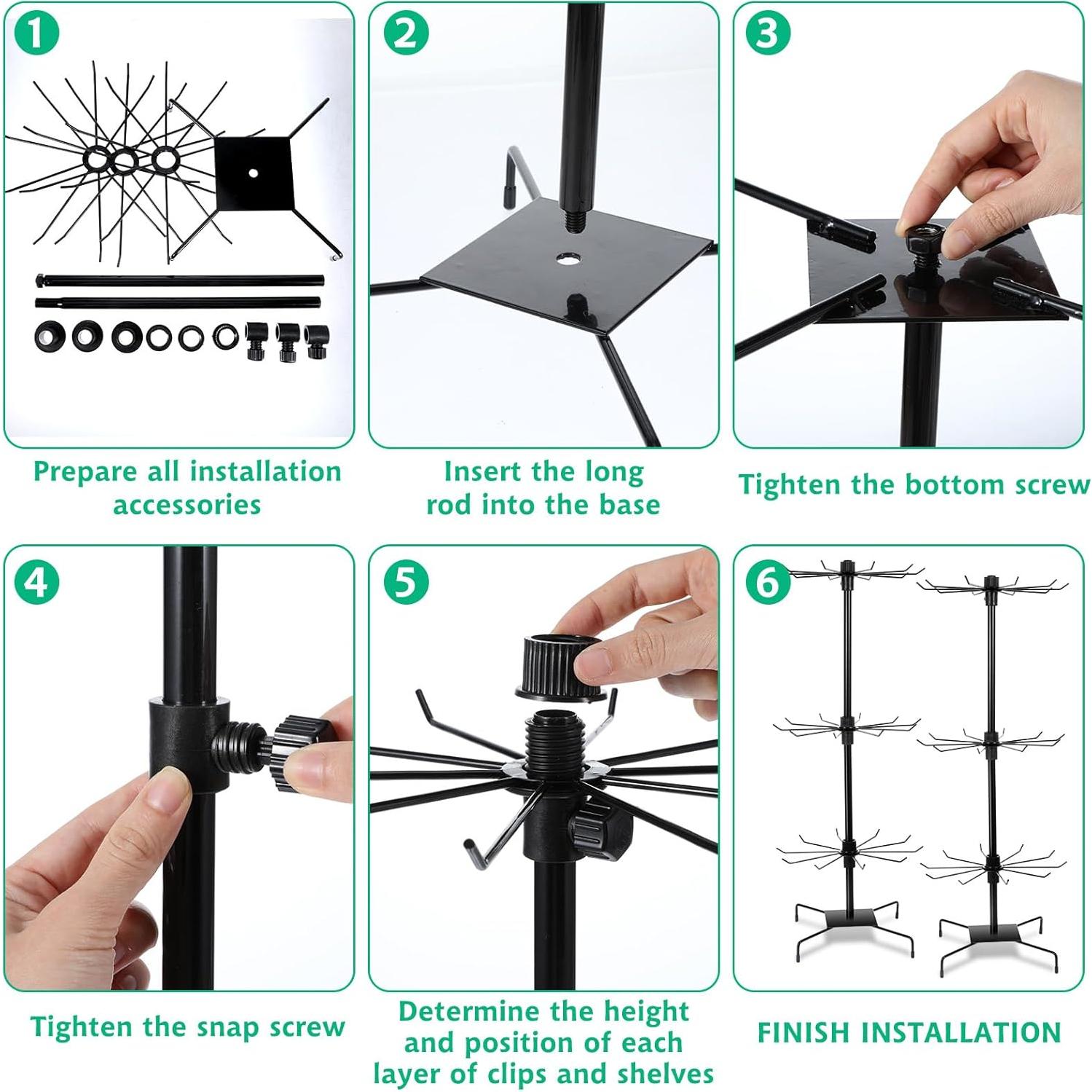 1

Prepare all installation accessories

2

Insert the long rod into the base

3

Tighten the bottom screw

4

Tighten the snap screw

5

Determine the height and position of each layer of clips and shelves

6

FINISH INSTALLATION