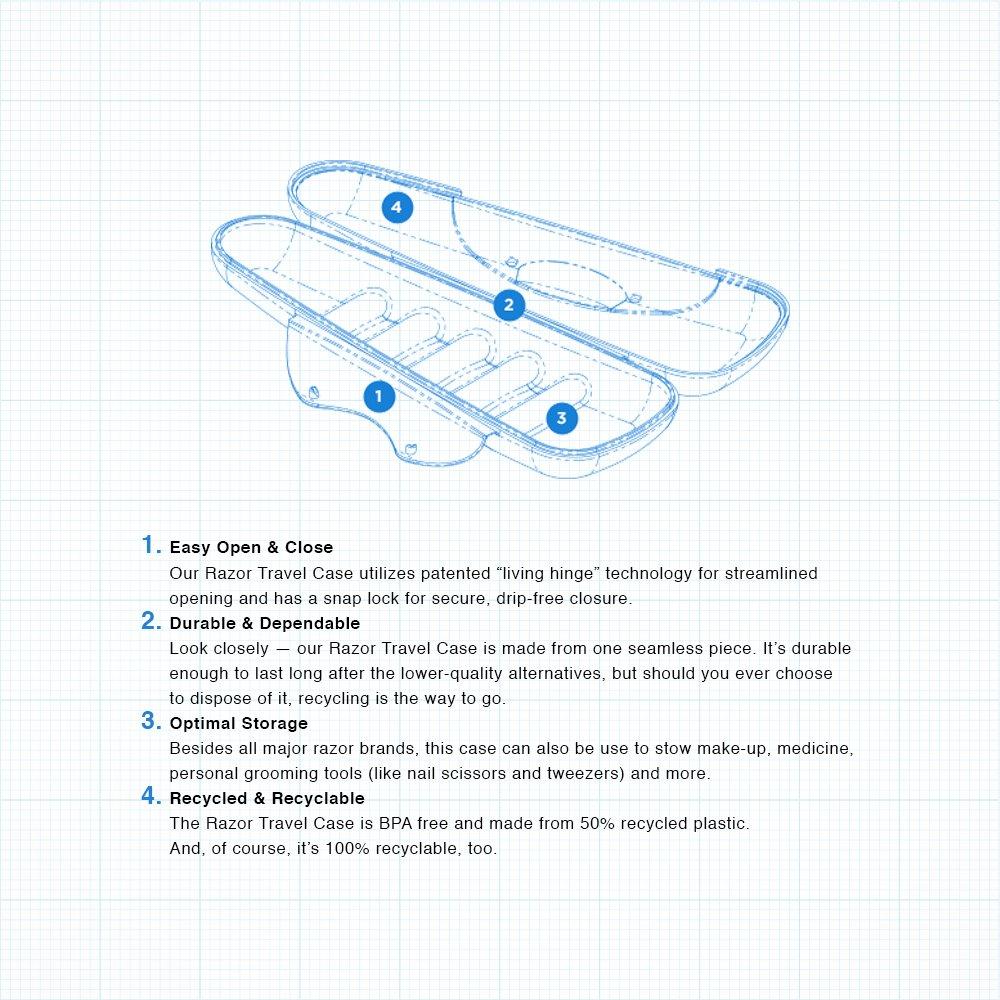 4

2

1

3

1. Easy Open & Close
Our Razor Travel Case utilizes patented “living hinge” technology for streamlined opening and has a snap lock for secure, drip-free closure.

2. Durable & Dependable
Look closely — our Razor Travel Case is made from one seamless piece. It’s durable enough to last long after the lower-quality alternatives, but should you ever choose to dispose of it, recycling is the way to go.

3. Optimal Storage
Besides all major razor brands, this case can also be use to stow make-up, medicine, personal grooming tools (like nail scissors and tweezers) and more.

4. Recycled & Recyclable
The Razor Travel Case is BPA free and made from 50% recycled plastic. And, of course, it’s 100% recyclable, too.