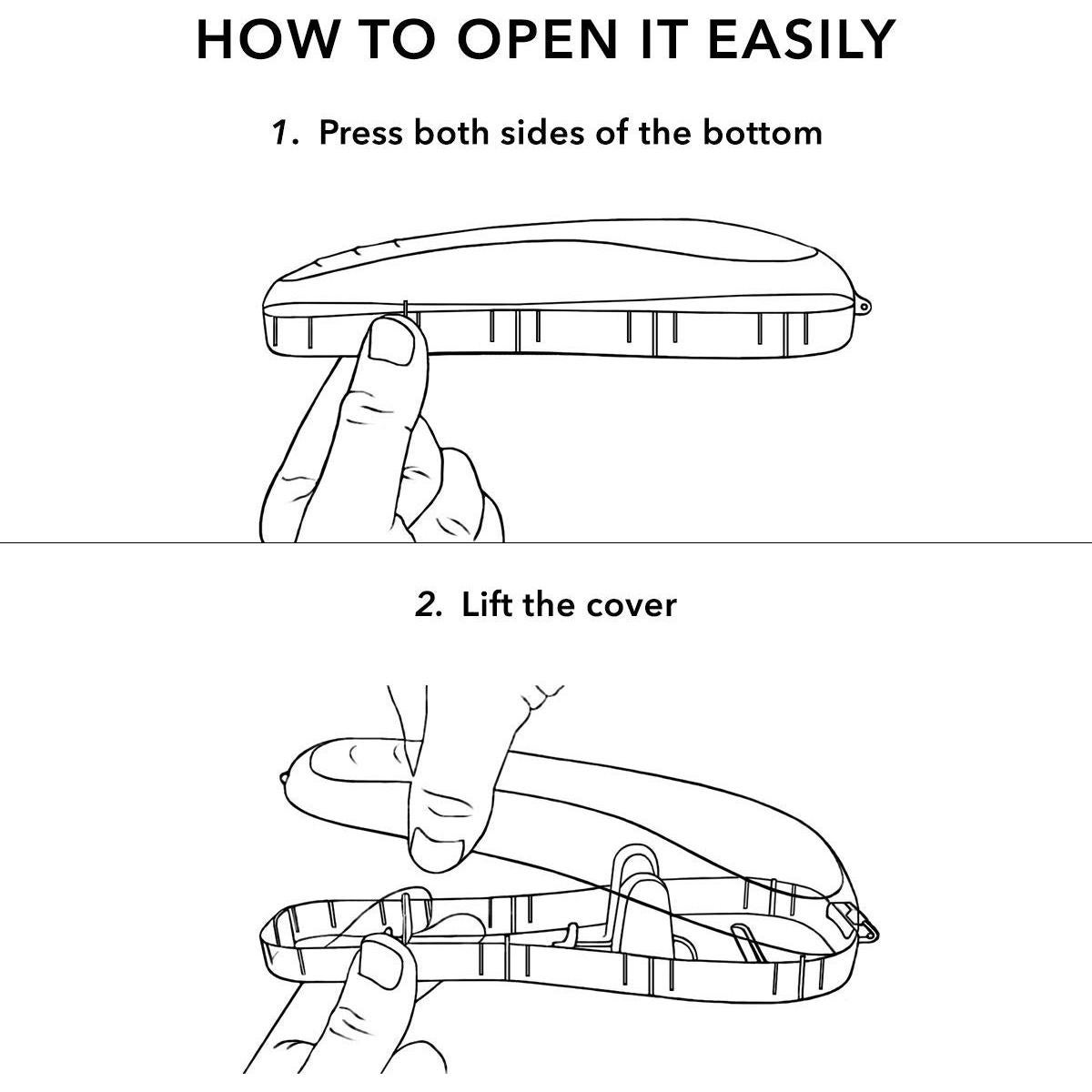 HOW TO OPEN IT EASILY

1. Press both sides of the bottom

2. Lift the cover