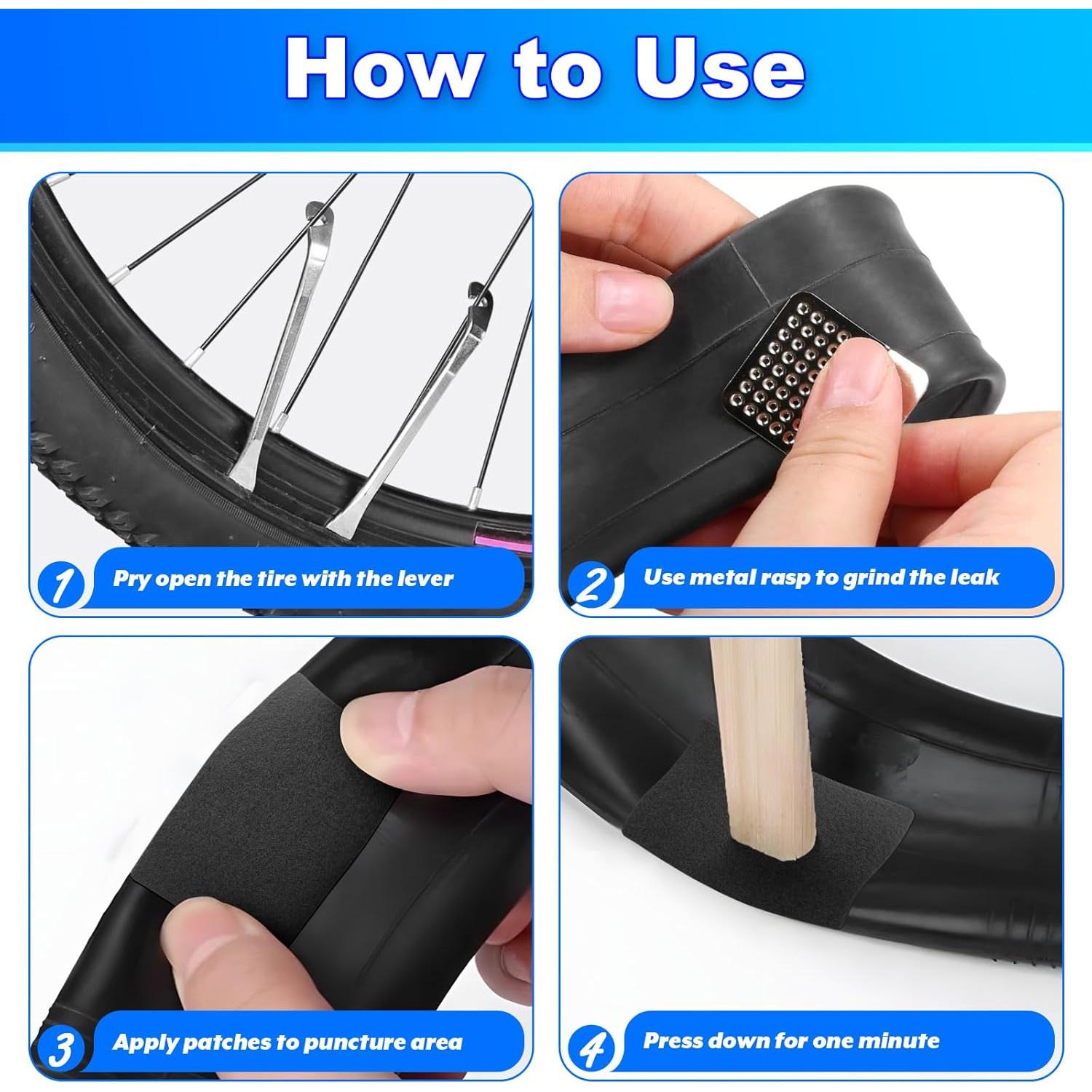 How to Use

1 Pry open the tire with the lever

2 Use metal rasp to grind the leak

3 Apply patches to puncture area

4 Press down for one minute