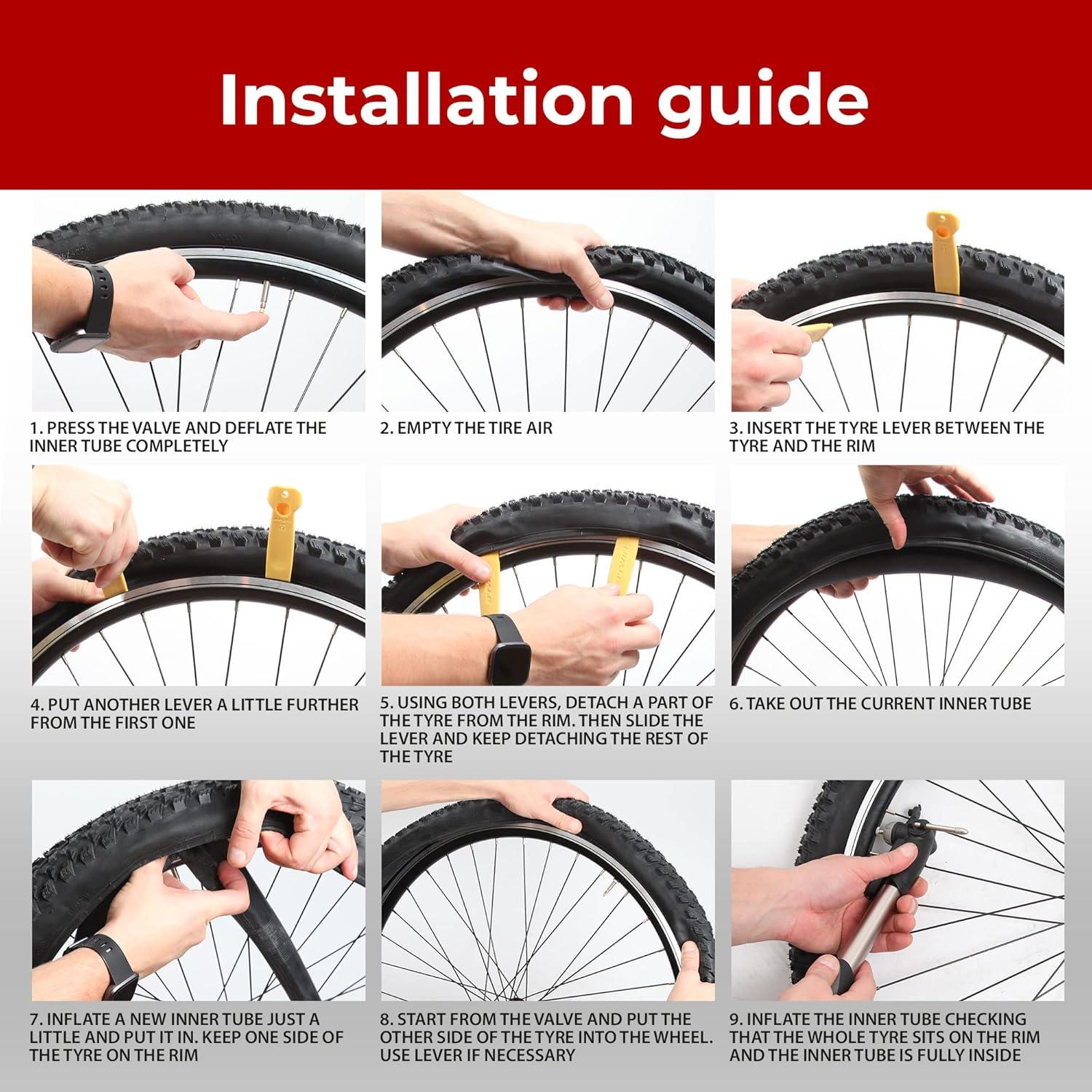 Installation guide

1. PRESS THE VALVE AND DEFLATE THE INNER TUBE COMPLETELY

2. EMPTY THE TIRE AIR

3. INSERT THE TYRE LEVER BETWEEN THE TYRE AND THE RIM

4. PUT ANOTHER LEVER A LITTLE FURTHER FROM THE FIRST ONE

5. USING BOTH LEVERS, DETACH A PART OF THE TYRE FROM THE RIM. THEN SLIDE THE LEVER AND KEEP DETACHING THE REST OF THE TYRE

6. TAKE OUT THE CURRENT INNER TUBE

7. INFLATE A NEW INNER TUBE JUST A LITTLE AND PUT IT IN. KEEP ONE SIDE OF THE TYRE ON THE RIM

8. START FROM THE VALVE AND PUT THE OTHER SIDE OF THE TYRE INTO THE WHEEL. USE LEVER IF NECESSARY

9. INFLATE THE INNER TUBE CHECKING THAT THE WHOLE TYRE SITS ON THE RIM AND THE INNER TUBE IS FULLY INSIDE