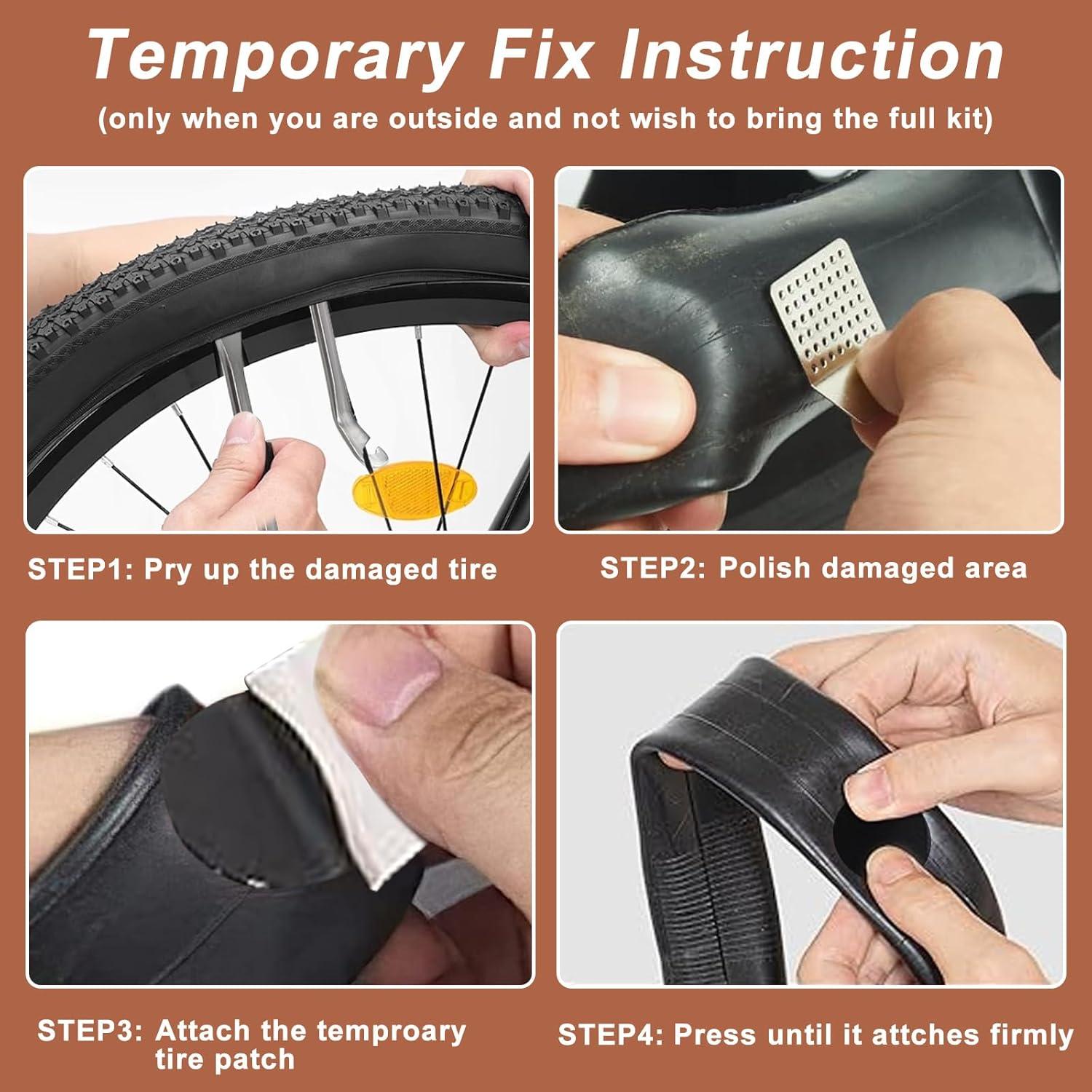 Temporary Fix Instruction
(only when you are outside and not wish to bring the full kit)

STEP1: Pry up the damaged tire

STEP2: Polish damaged area

STEP3: Attach the temproary tire patch

STEP4: Press until it attches firmly