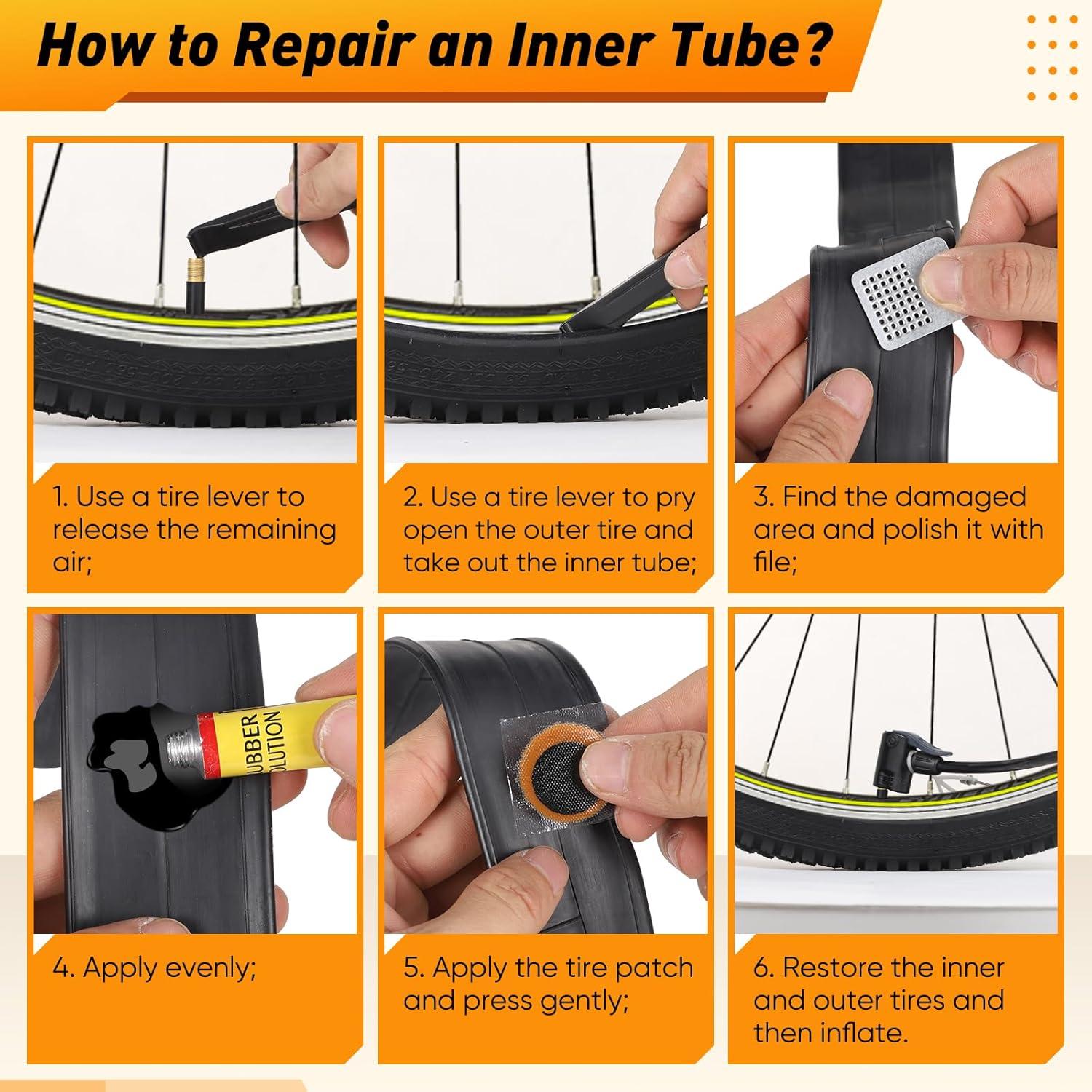 How to Repair an Inner Tube?

1. Use a tire lever to release the remaining air;

2. Use a tire lever to pry open the outer tire and take out the inner tube;

3. Find the damaged area and polish it with file;

UBBER OLUTION

4. Apply evenly;

5. Apply the tire patch and press gently;

6. Restore the inner and outer tires and then inflate.