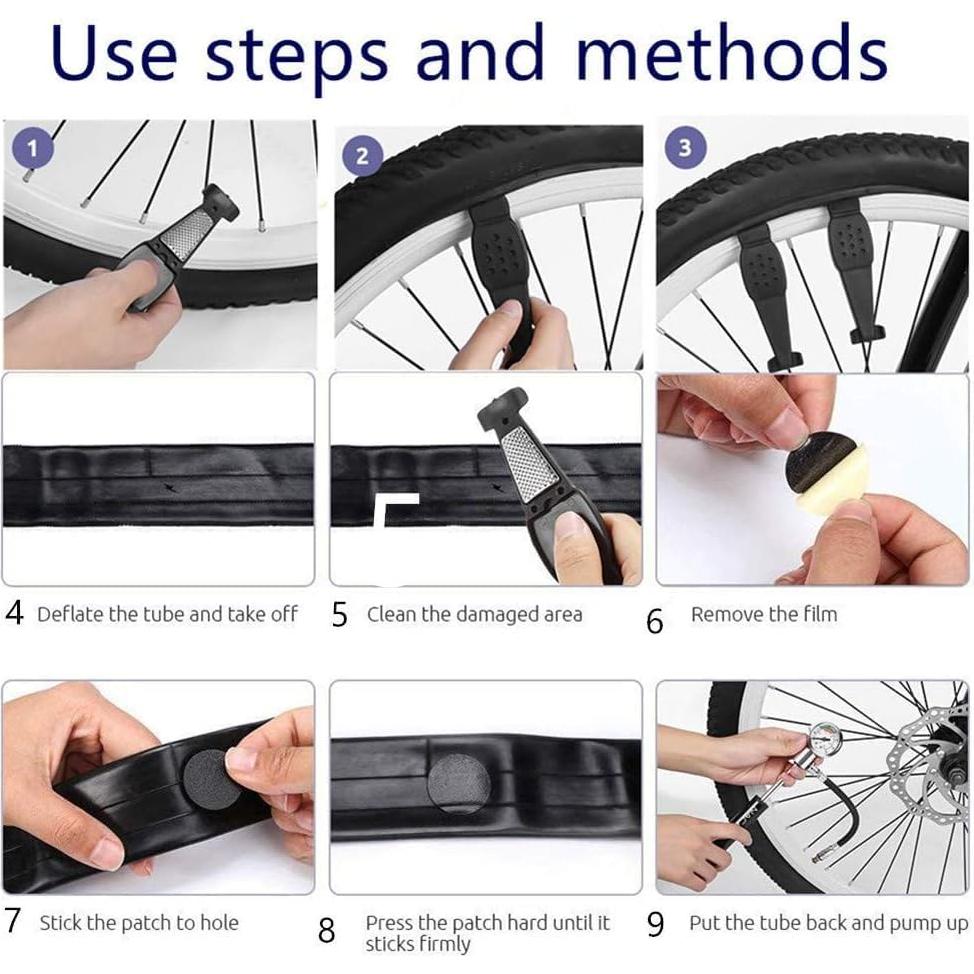 Use steps and methods

1

2

3

4 Deflate the tube and take off

5 Clean the damaged area

6 Remove the film

7 Stick the patch to hole

8 Press the patch hard until it sticks firmly

9 Put the tube back and pump up