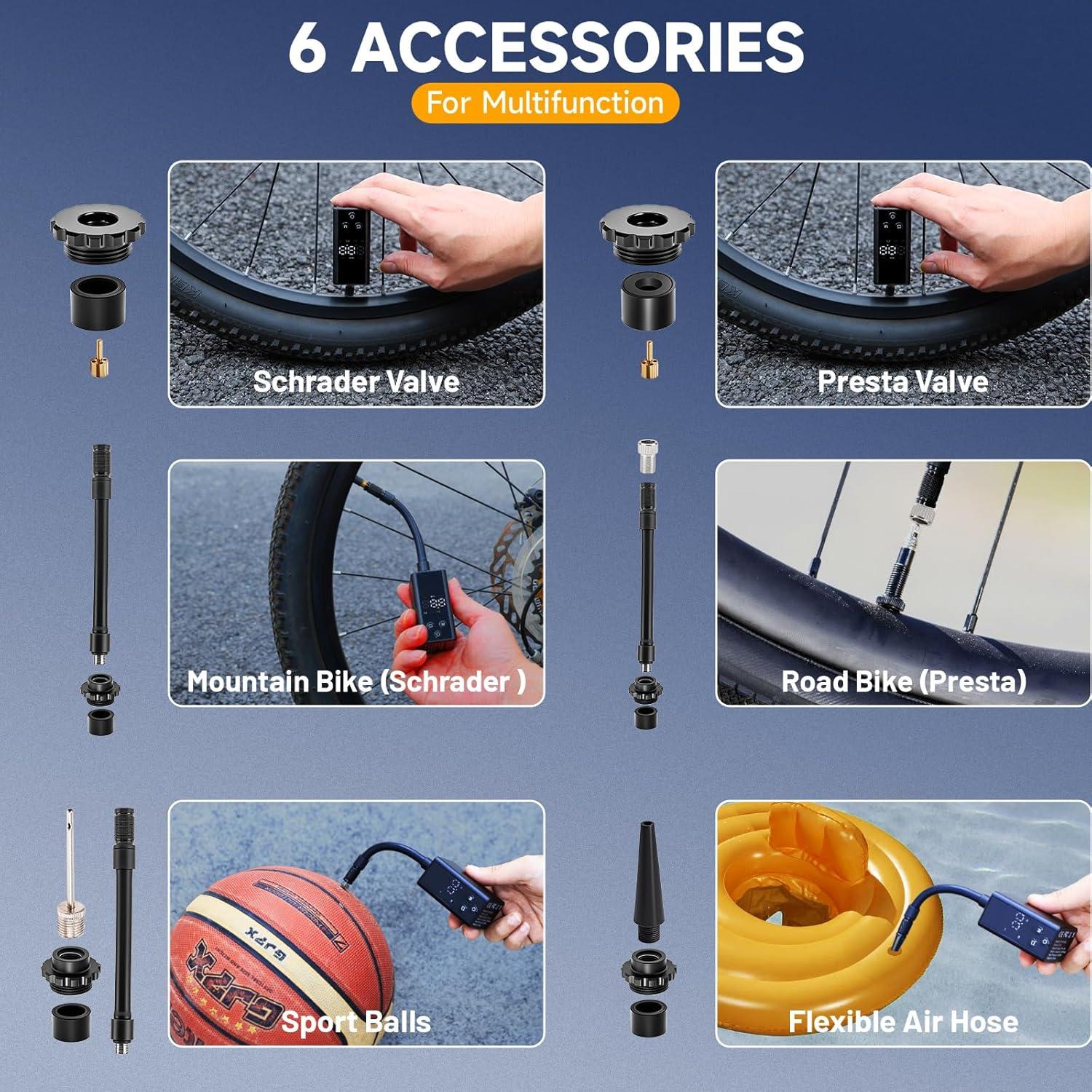 6 ACCESSORIES
For Multifunction

Schrader Valve

Presta Valve

Mountain Bike (Schrader )

Road Bike (Presta)

Sport Balls

Flexible Air Hose