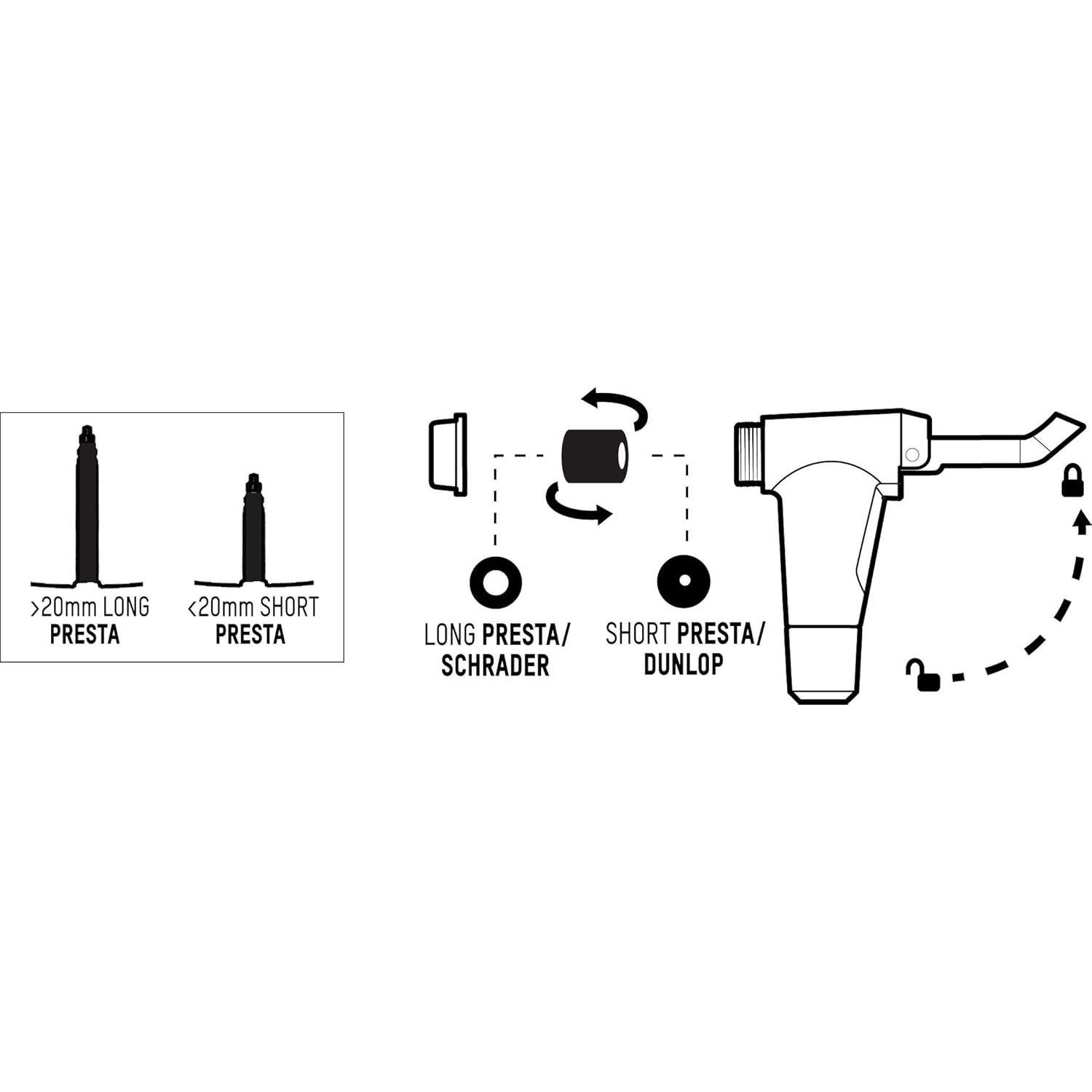 >20mm LONG
PRESTA

<20mm SHORT
PRESTA

LONG PRESTA/
SCHRADER

SHORT PRESTA/
DUNLOP