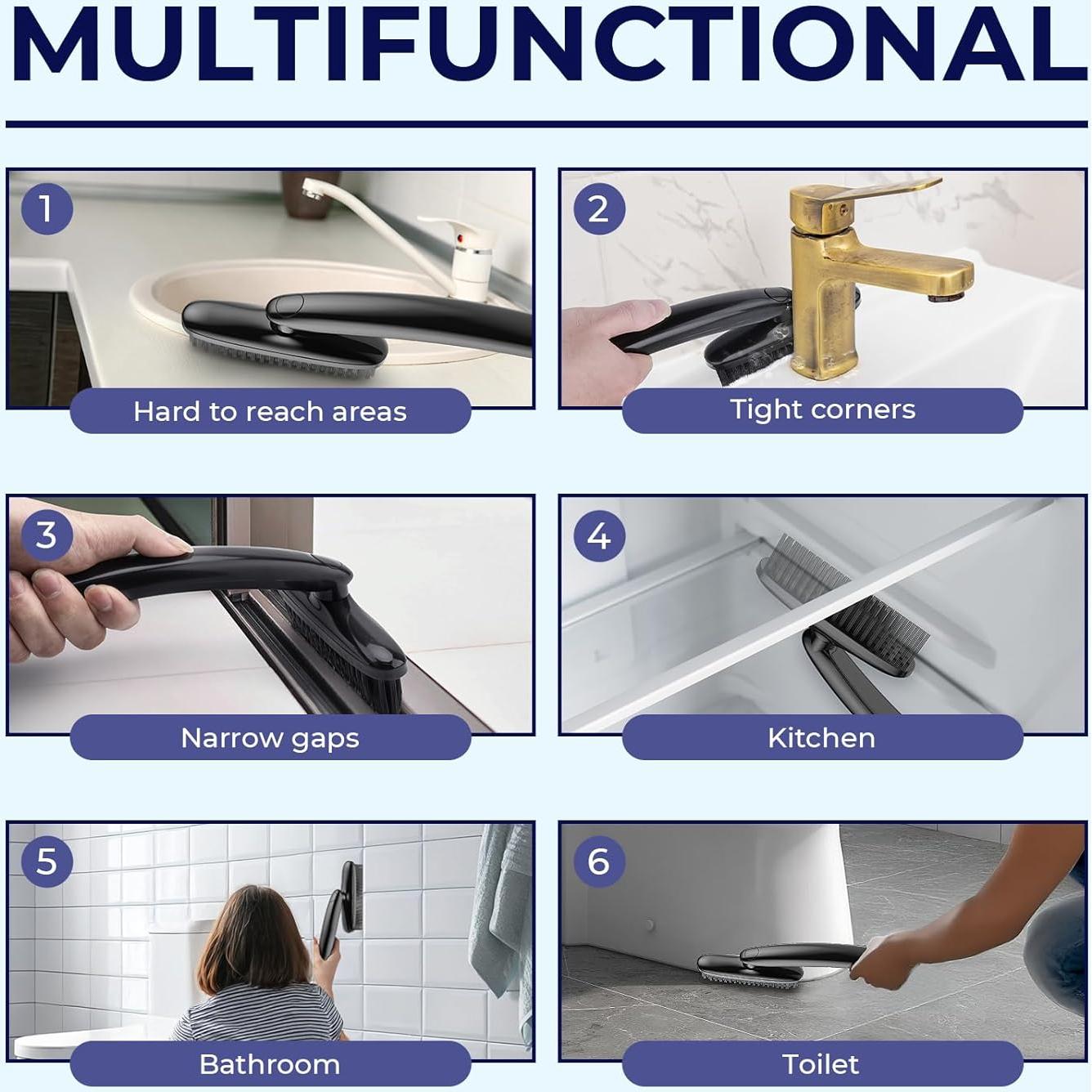 MULTIFUNCTIONAL

1
Hard to reach areas

2
Tight corners

3
Narrow gaps

4
Kitchen

5
Bathroom

6
Toilet