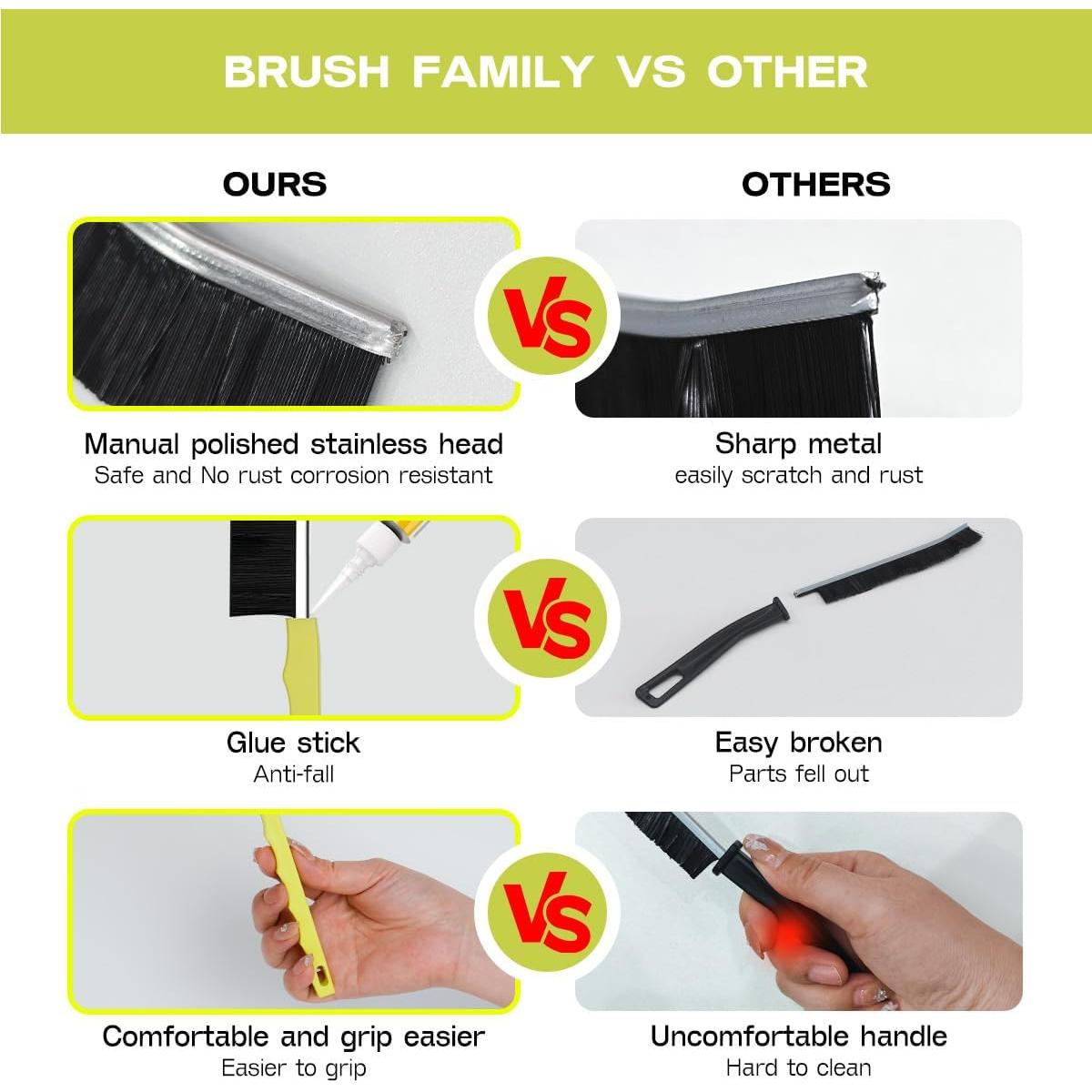 BRUSH FAMILY VS OTHER

OURS

OTHERS

VS

Manual polished stainless head
Safe and No rust corrosion resistant

Sharp metal
easily scratch and rust

VS

Glue stick
Anti-fall

Easy broken
Parts fell out

VS

Comfortable and grip easier
Easier to grip

Uncomfortable handle
Hard to clean