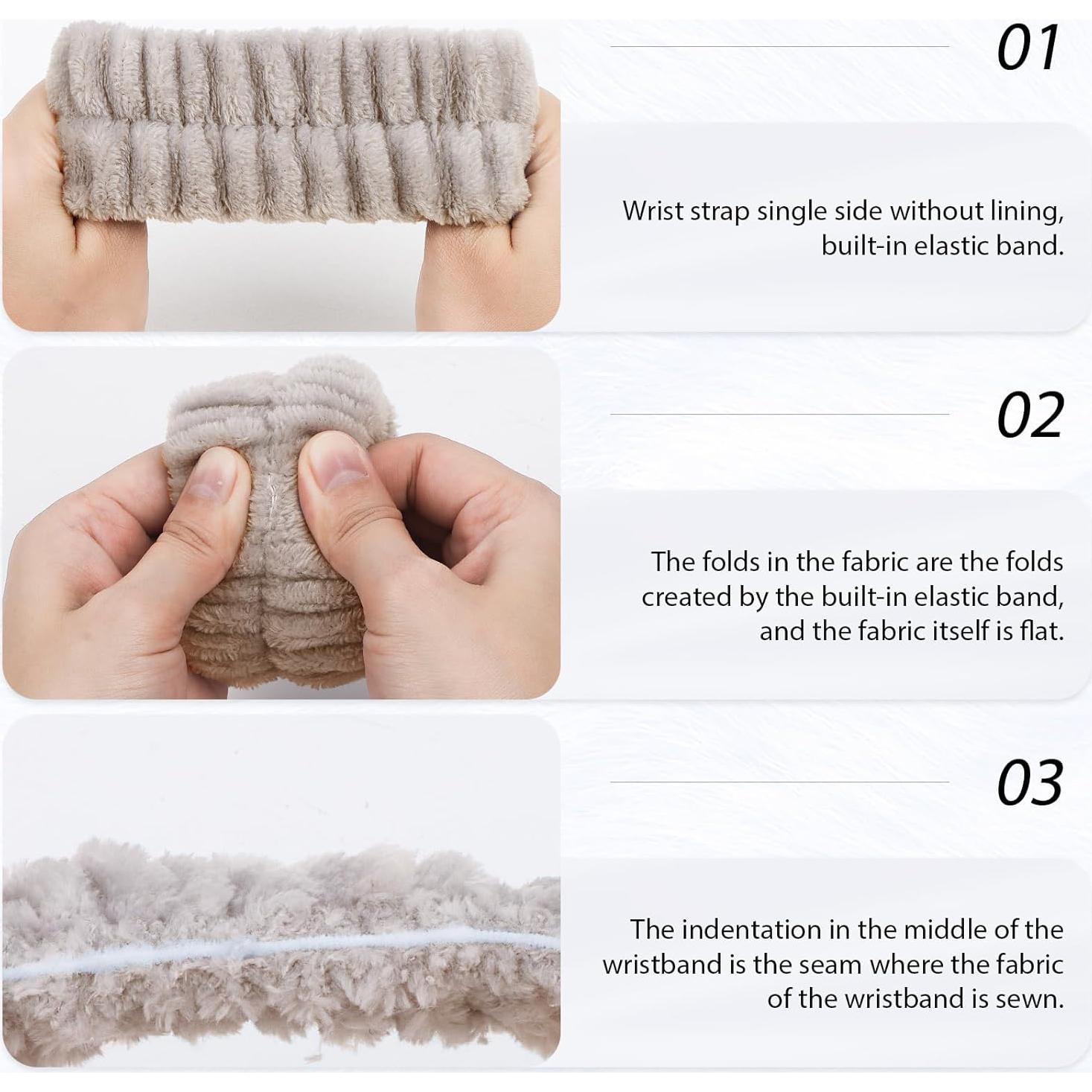 01

Wrist strap single side without lining, built-in elastic band.

02

The folds in the fabric are the folds created by the built-in elastic band, and the fabric itself is flat.

03

The indentation in the middle of the wristband is the seam where the fabric of the wristband is sewn.