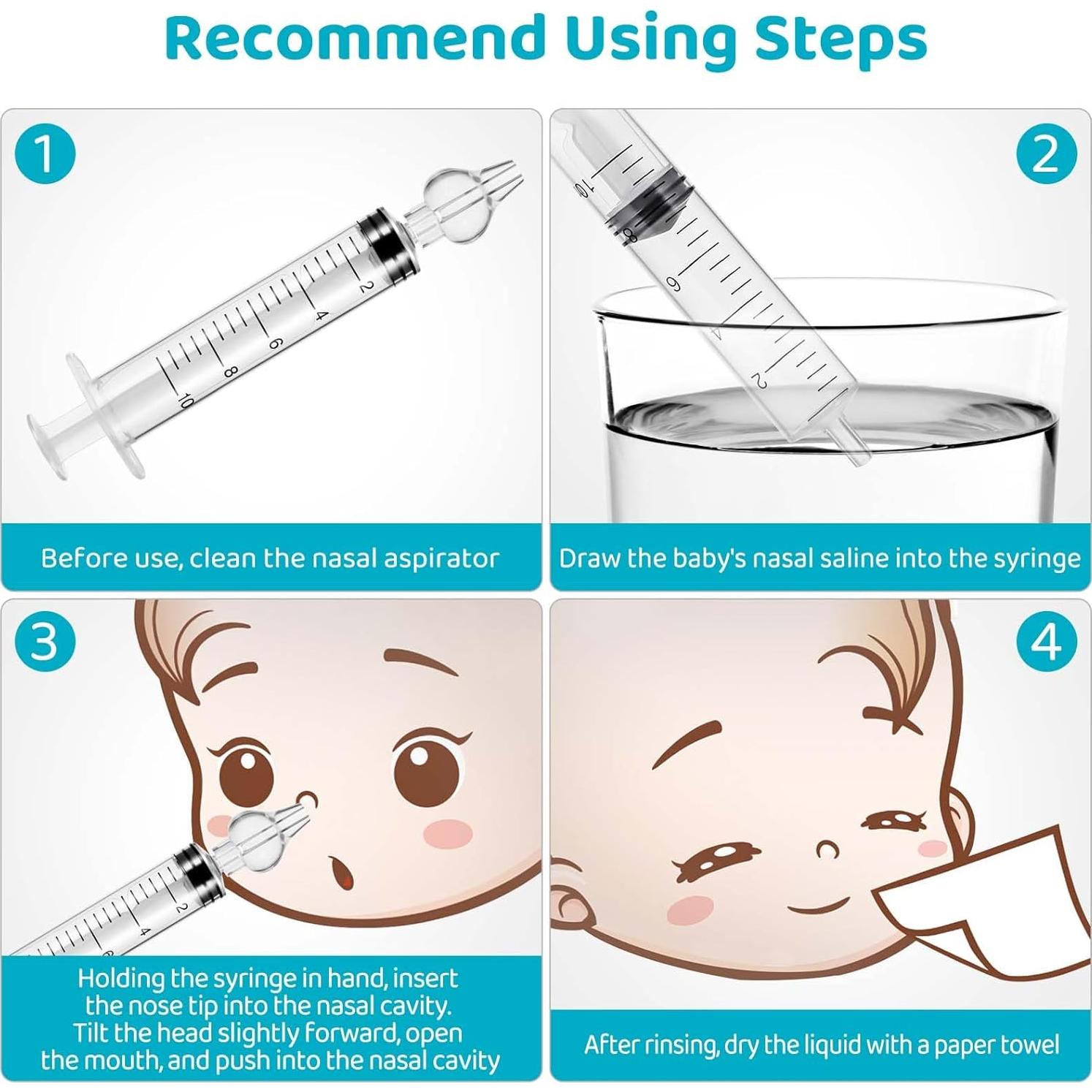 Recommend Using Steps

1

2
4
6
8
10

Before use, clean the nasal aspirator

2

10
8
6
4
2

Draw the baby's nasal saline into the syringe

3

2
4

Holding the syringe in hand, insert the nose tip into the nasal cavity. Tilt the head slightly forward, open the mouth, and push into the nasal cavity

4

After rinsing, dry the liquid with a paper towel