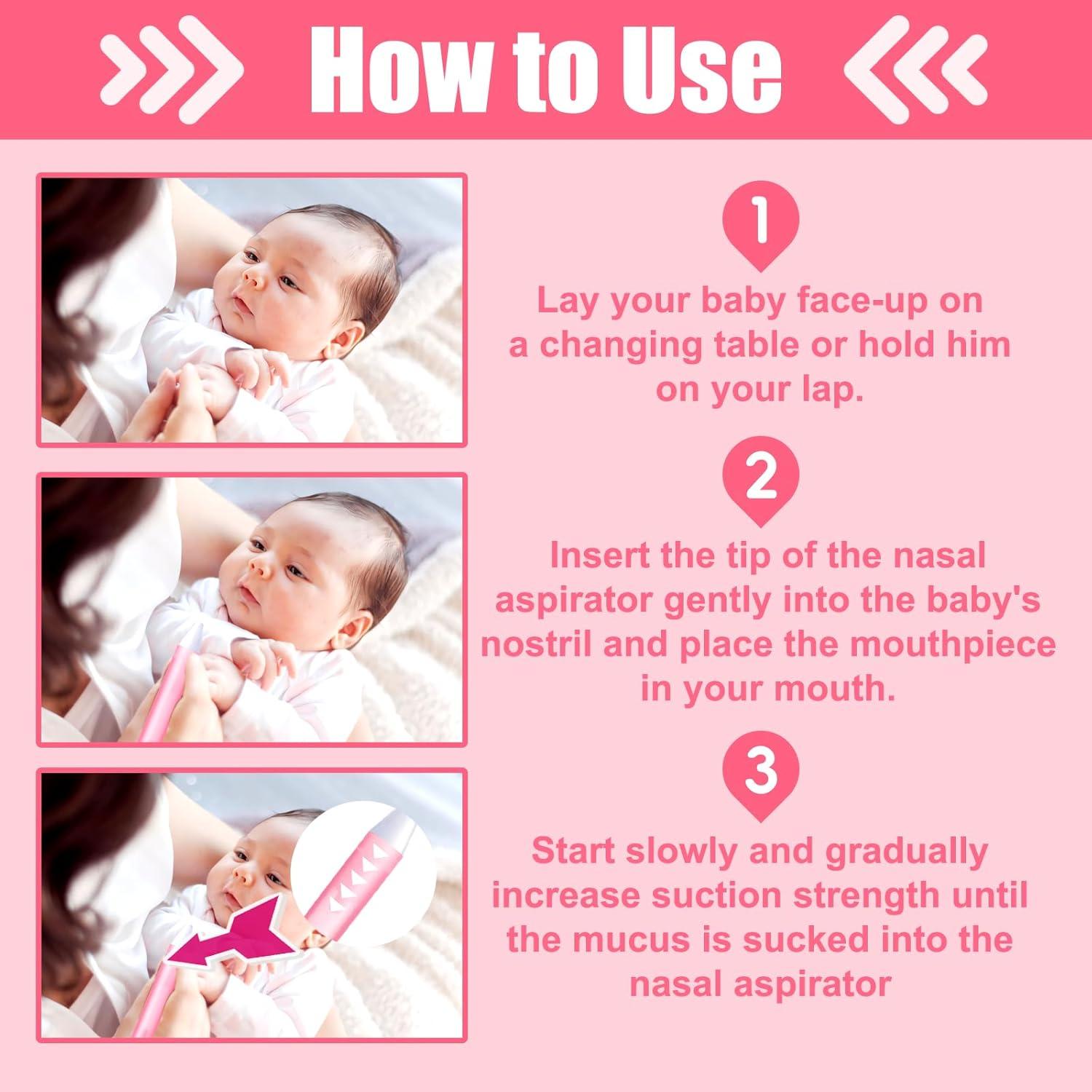 How to Use

1

Lay your baby face-up on a changing table or hold him on your lap.

2

Insert the tip of the nasal aspirator gently into the baby's nostril and place the mouthpiece in your mouth.

3

Start slowly and gradually increase suction strength until the mucus is sucked into the nasal aspirator