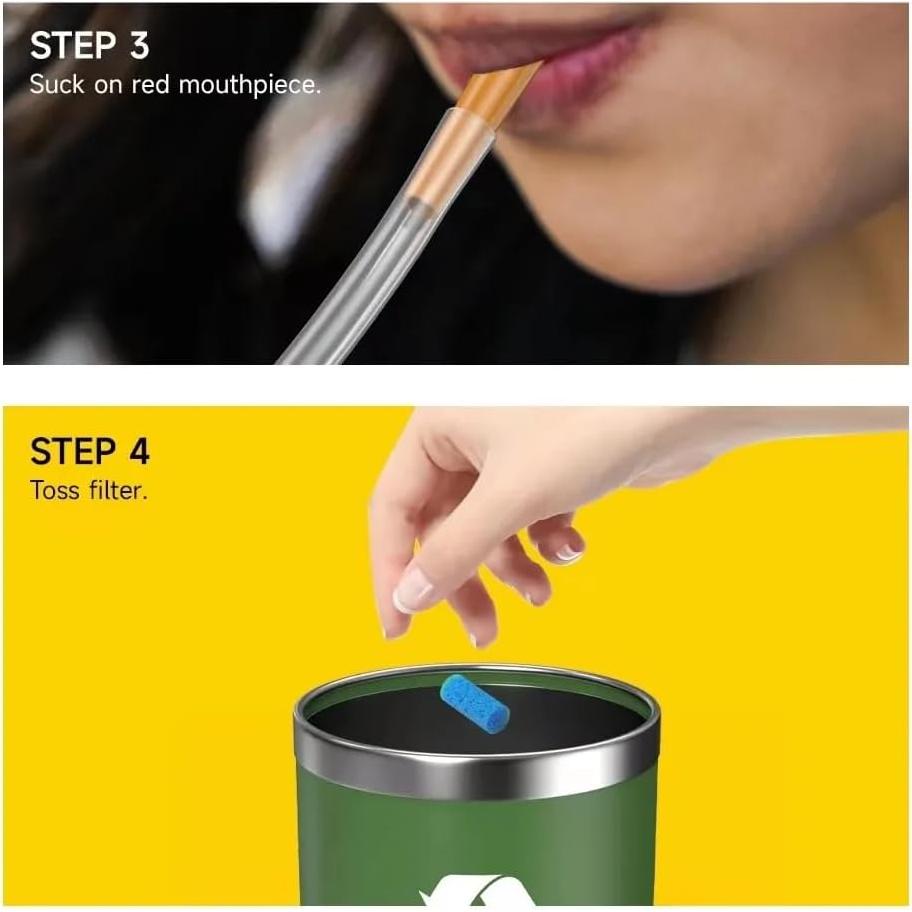 STEP 3
Suck on red mouthpiece.

STEP 4
Toss filter.