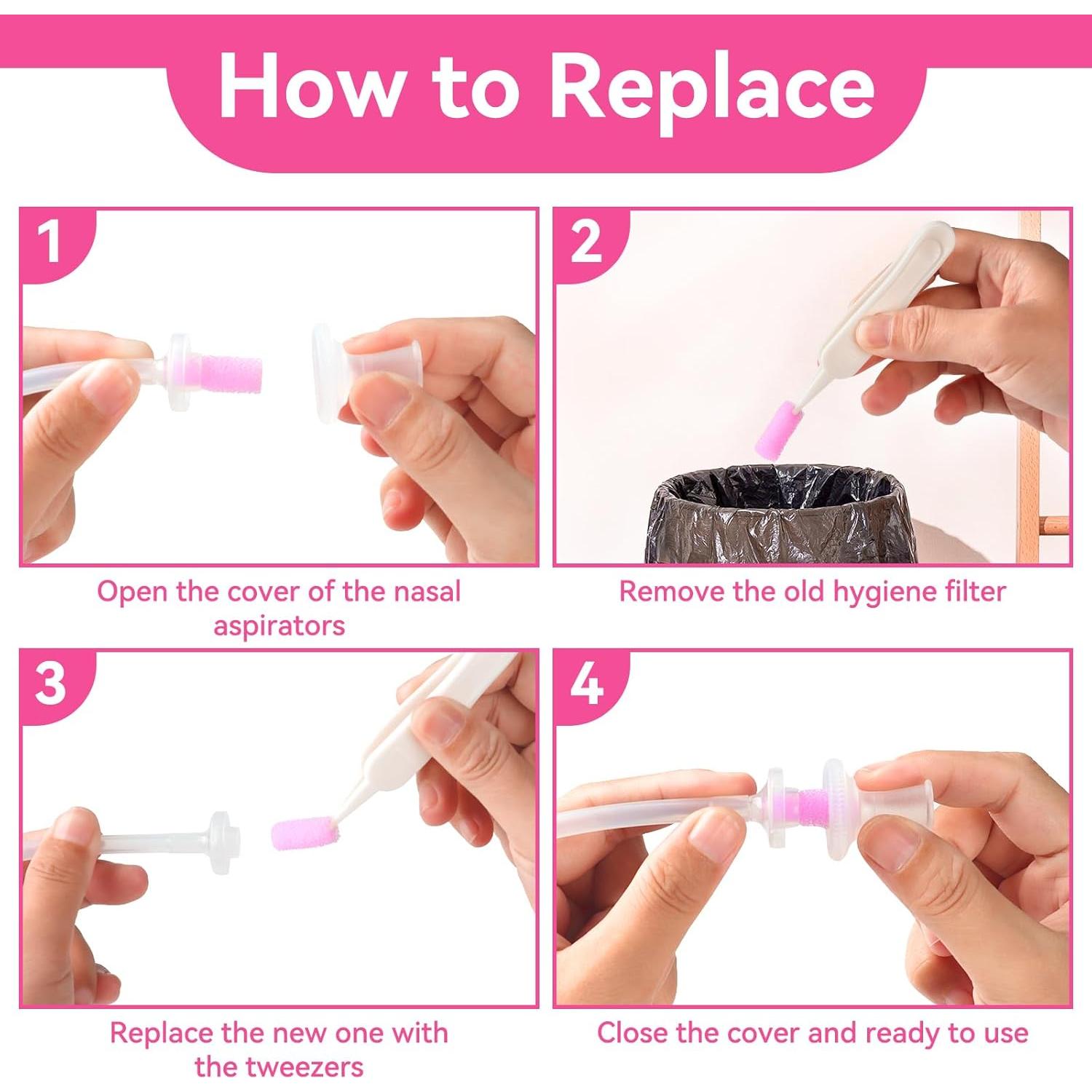 How to Replace

1

Open the cover of the nasal aspirators

2

Remove the old hygiene filter

3

Replace the new one with the tweezers

4

Close the cover and ready to use